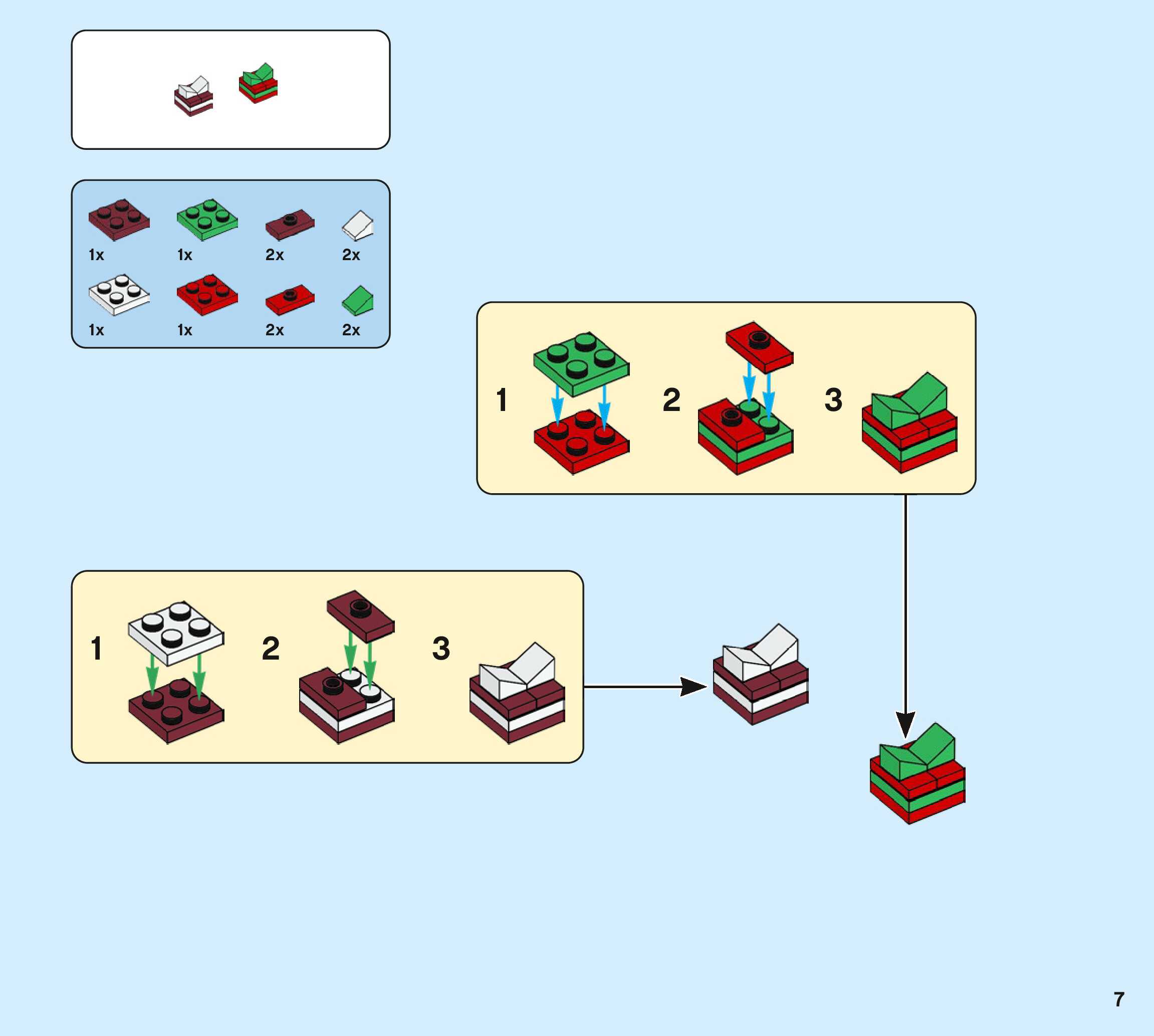 1x 1x 2x 2x

1x 1x 2x 2x

1 2 3

1 2 3

7