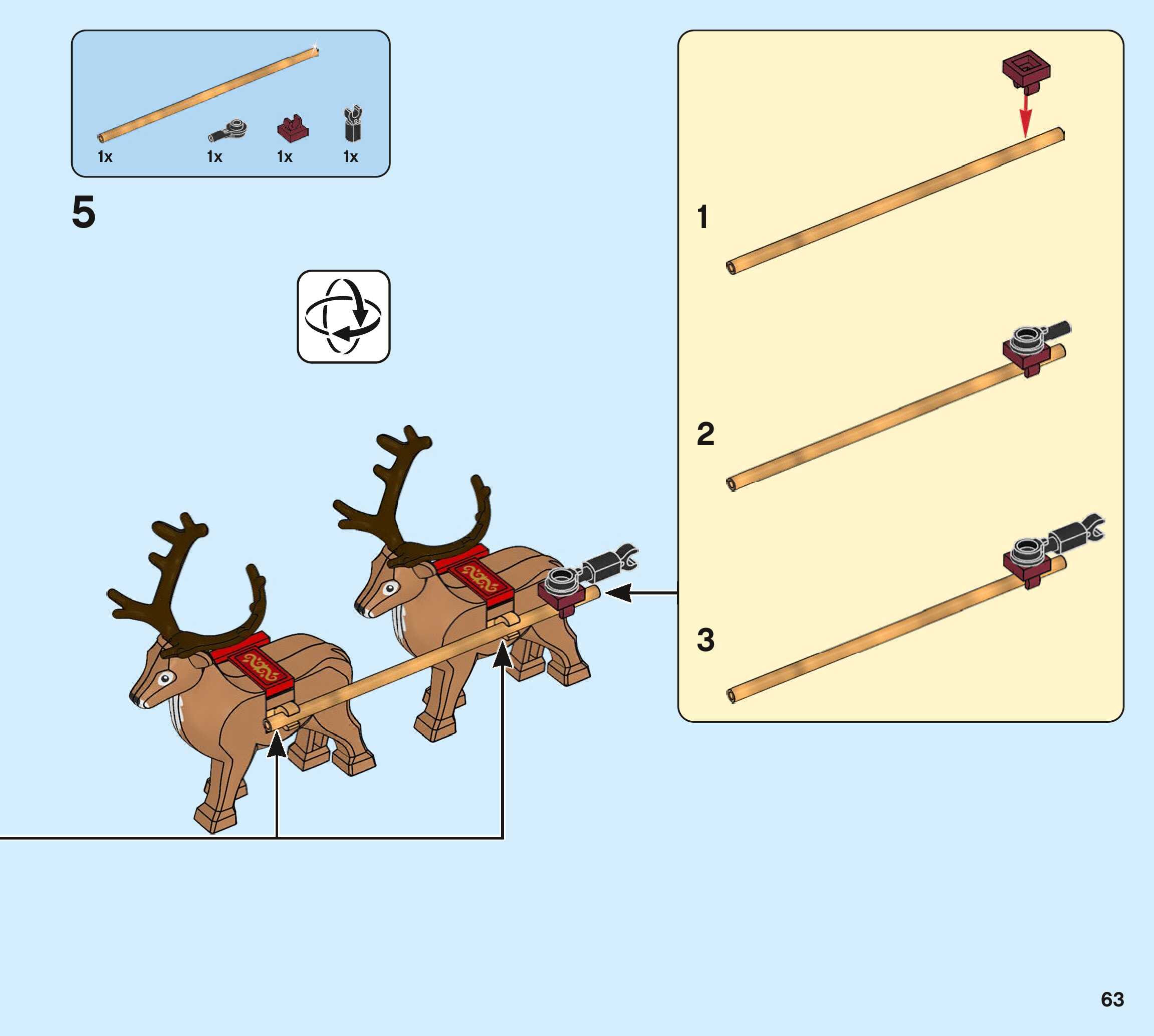 1x 1x 1x 1x

5

1

2

3

63