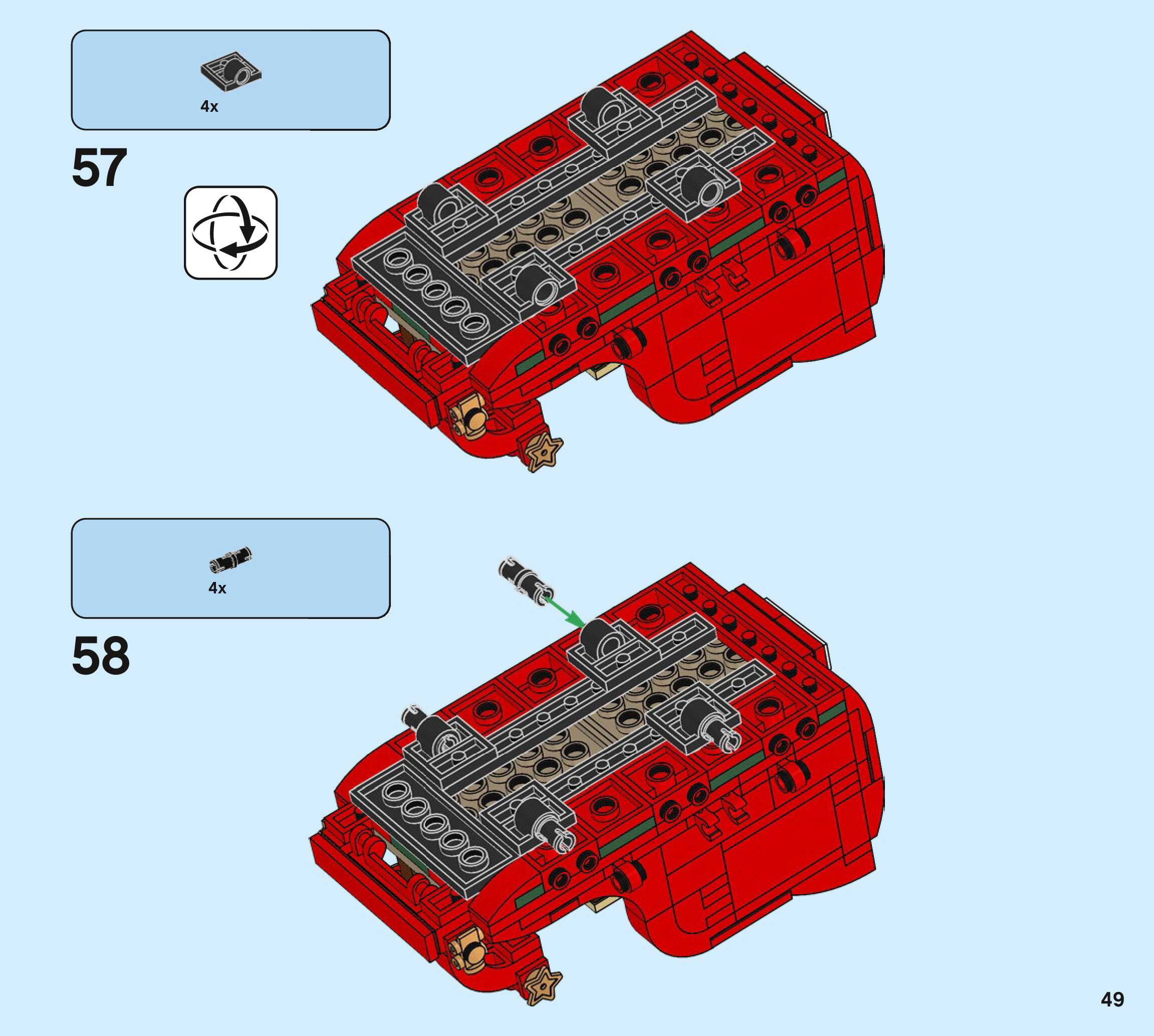 4x

57

4x

58

49