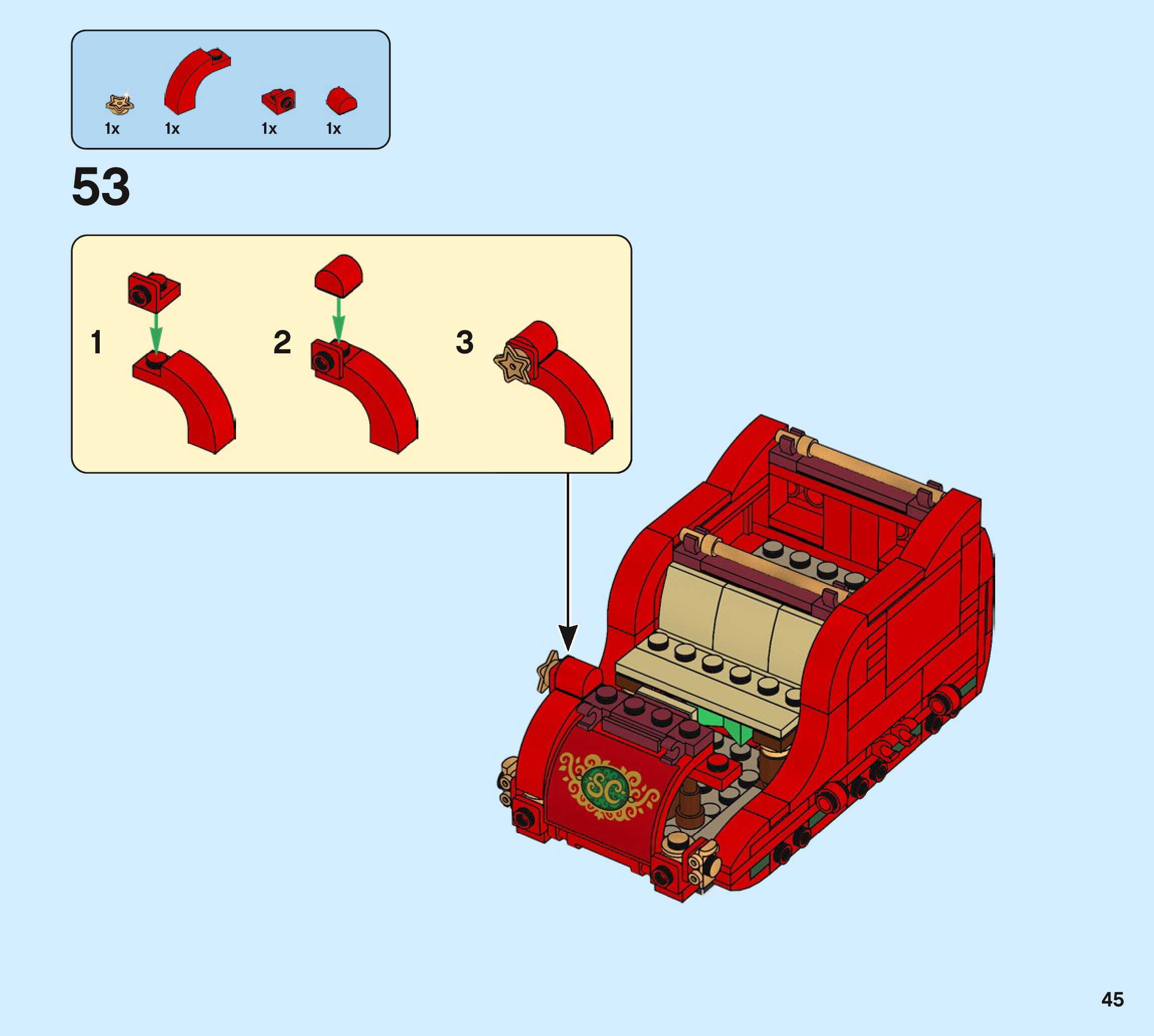 1x 1x 1x 1x

53

1

2

3

SC

45