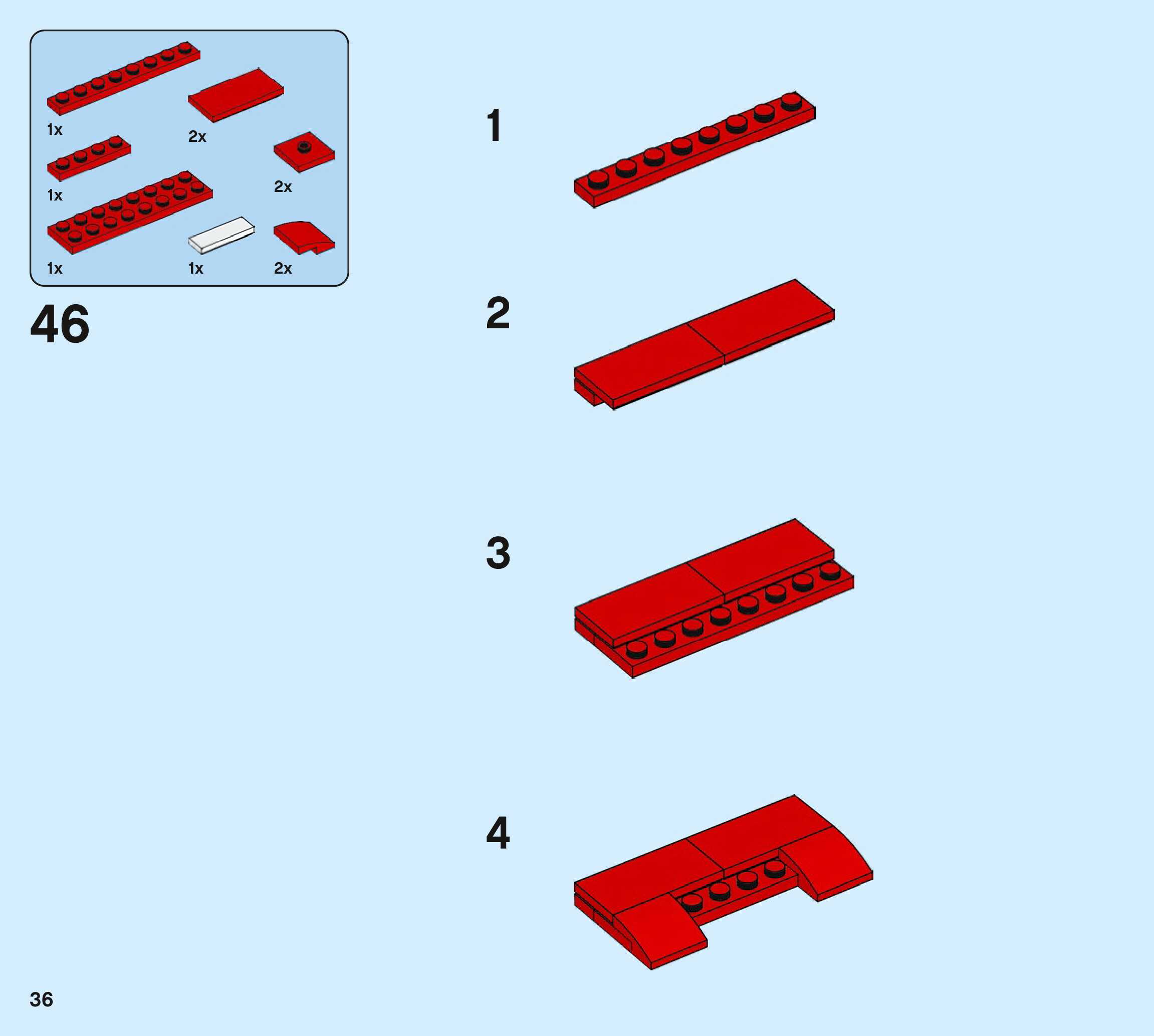 1x
2x
1x
2x
1x
1x
2x

46

1

2

3

4

36