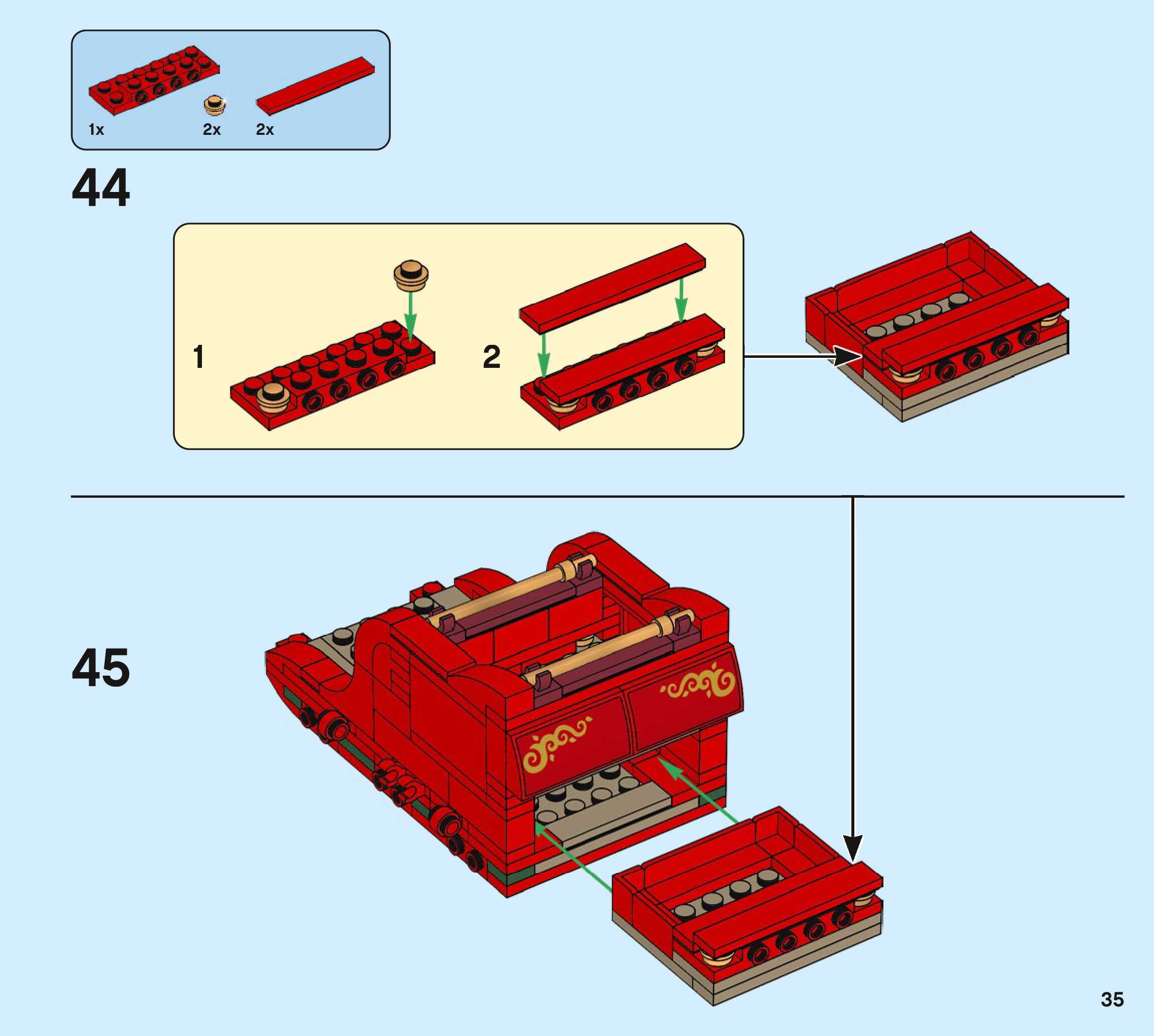 1x 2x 2x

44

1

2

45

35