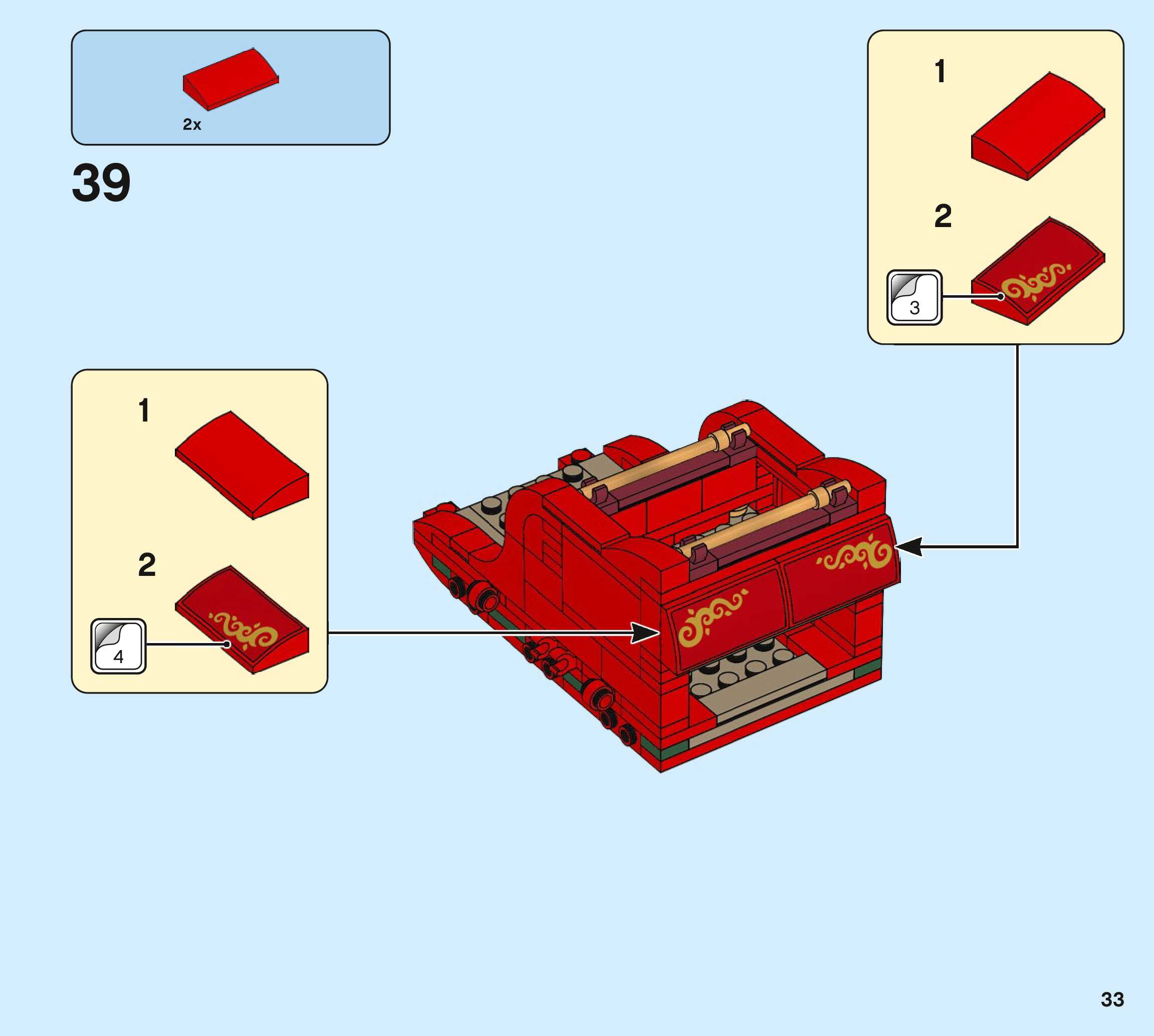 2x

39

1

2

3

1

2

4

33