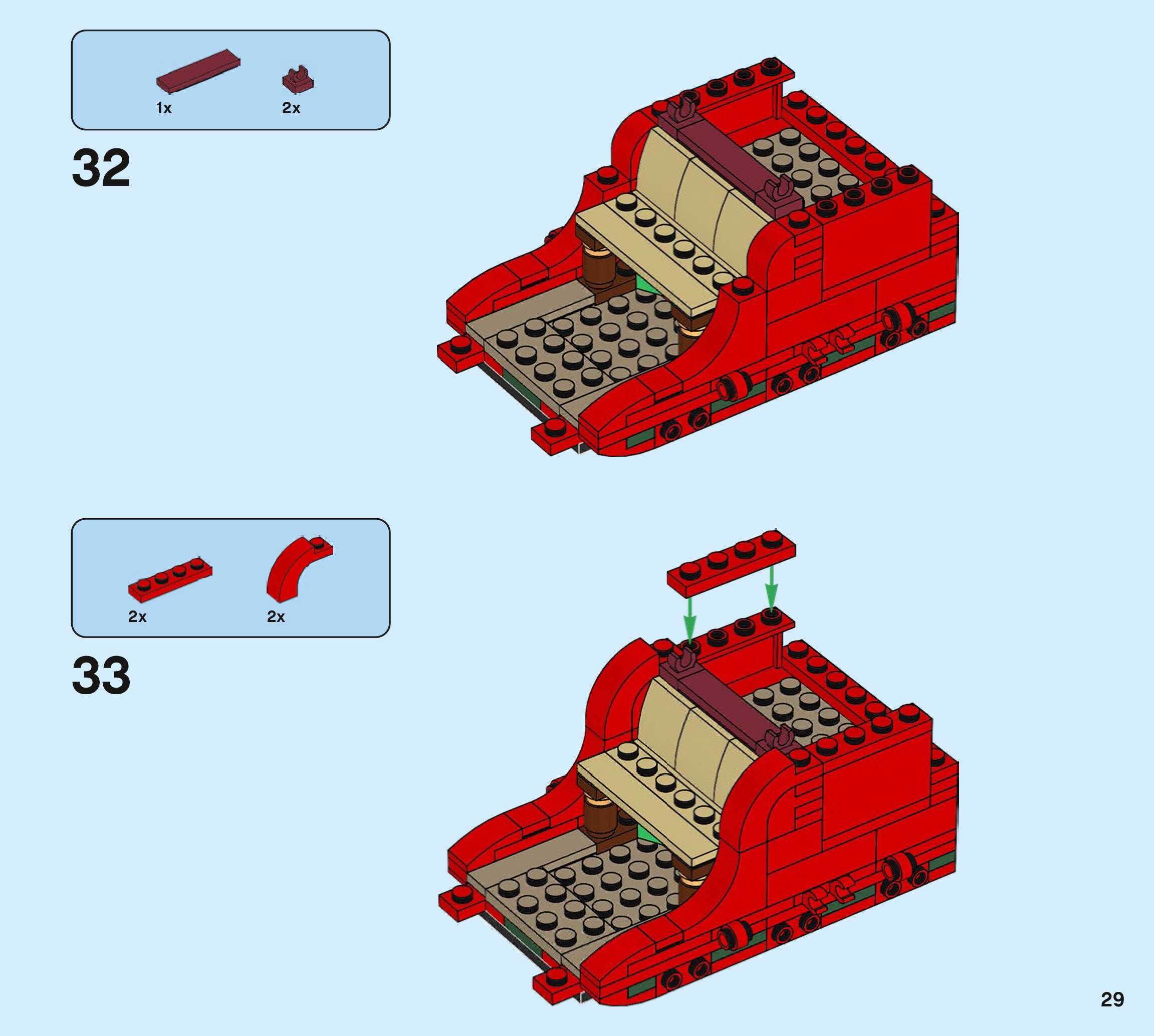 1x 2x

32

2x 2x

33

29