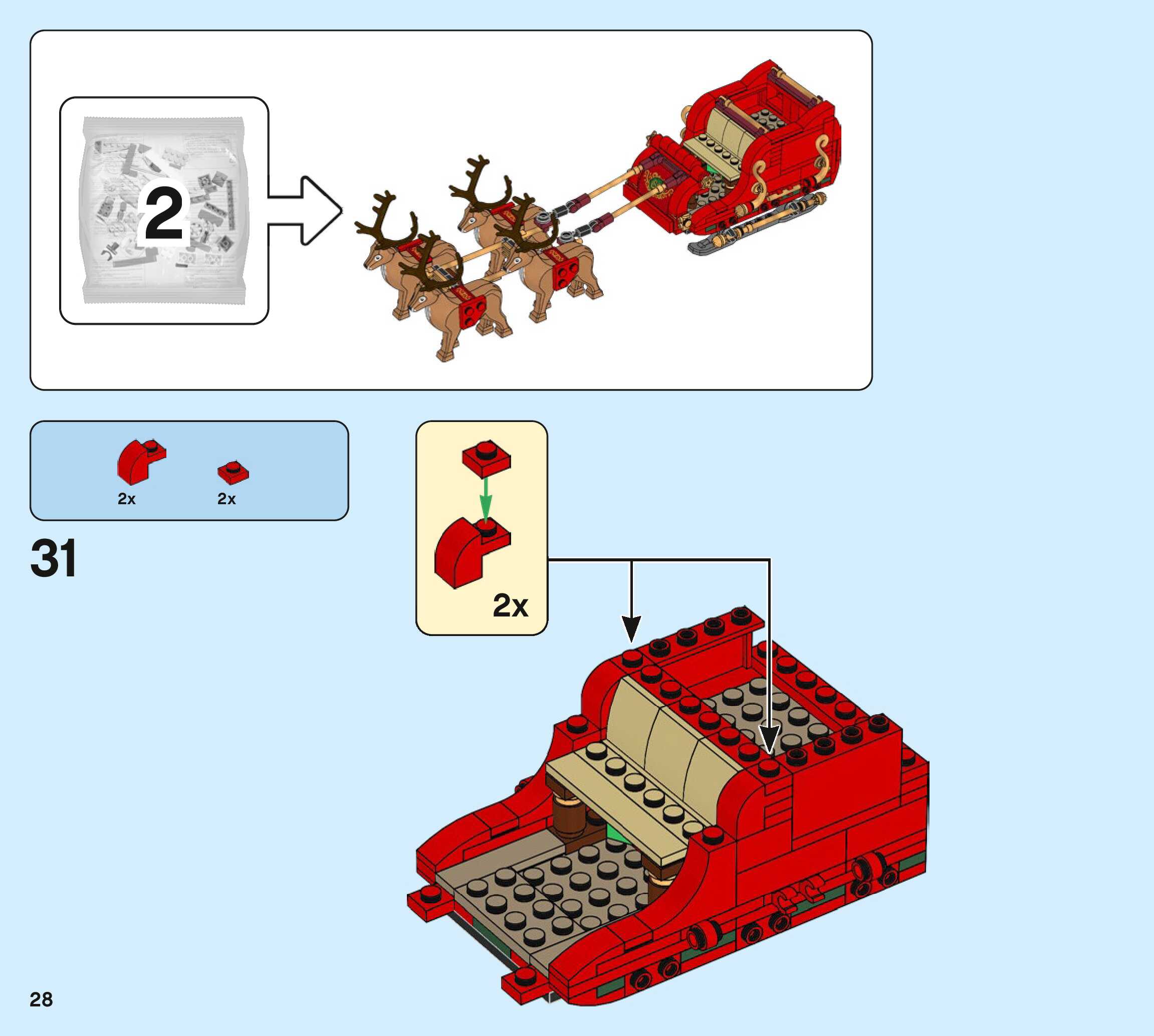 2

2x 2x

31

2x

28