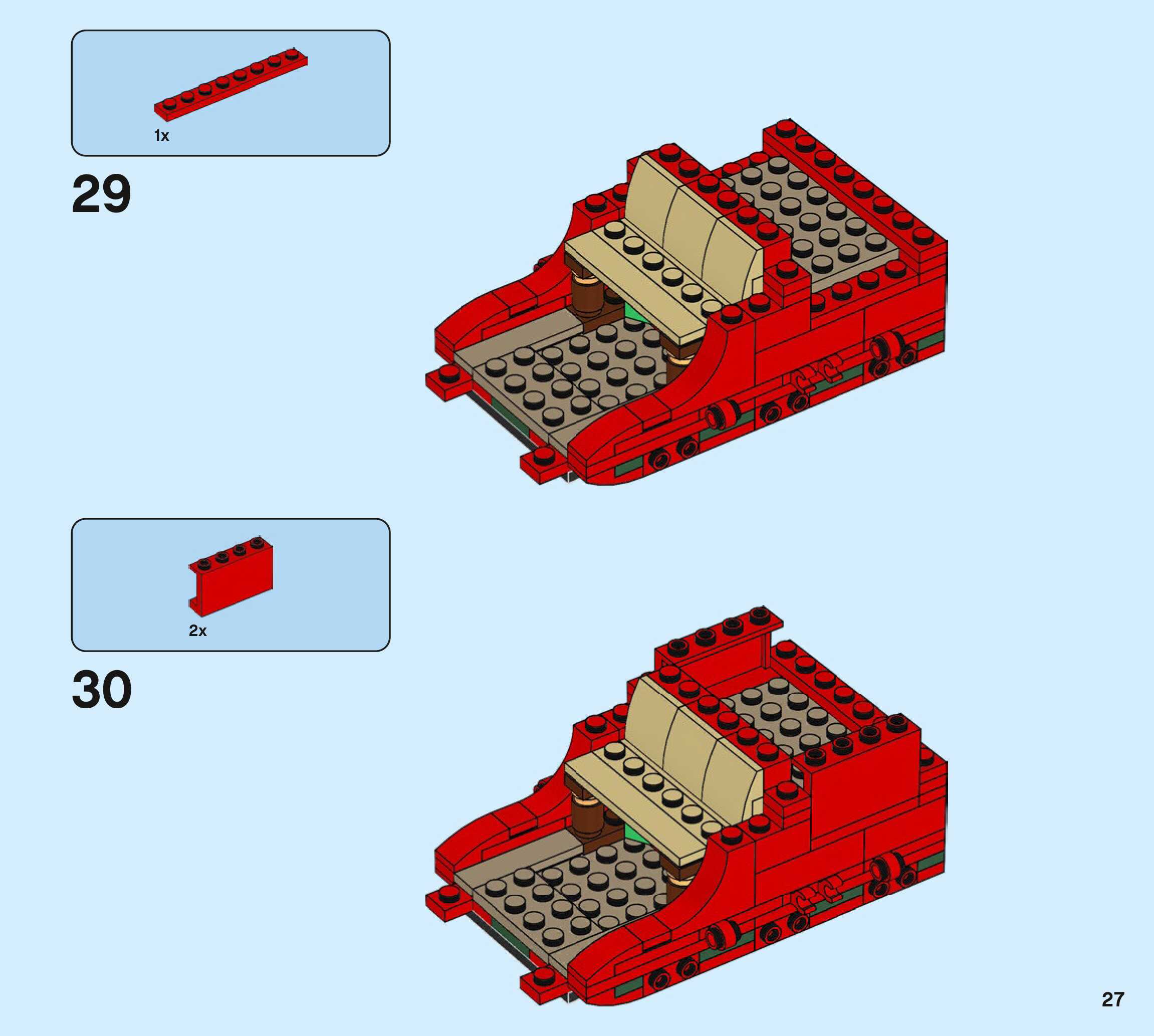 1x

29

2x

30

27