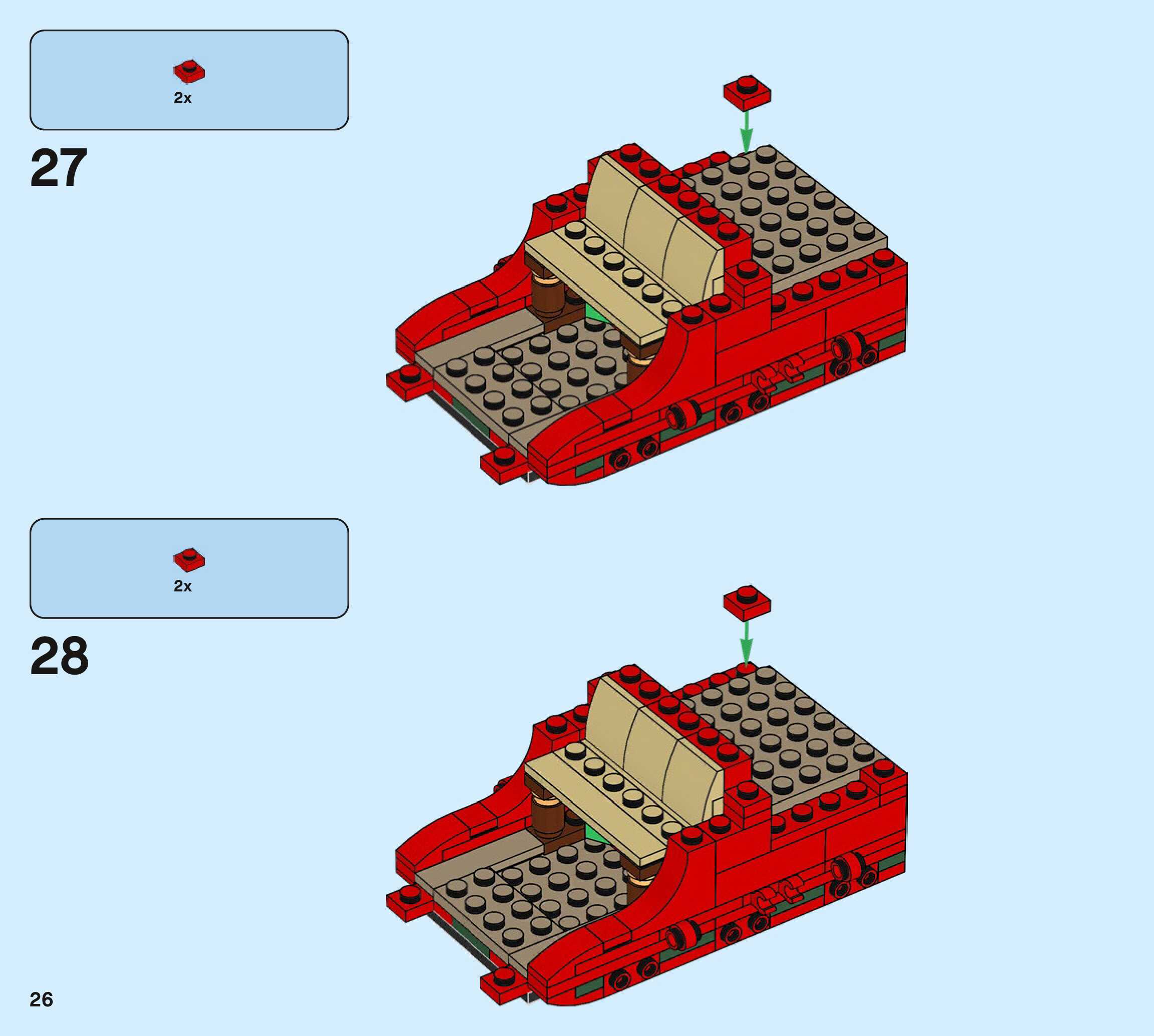 2x

27

2x

28

26