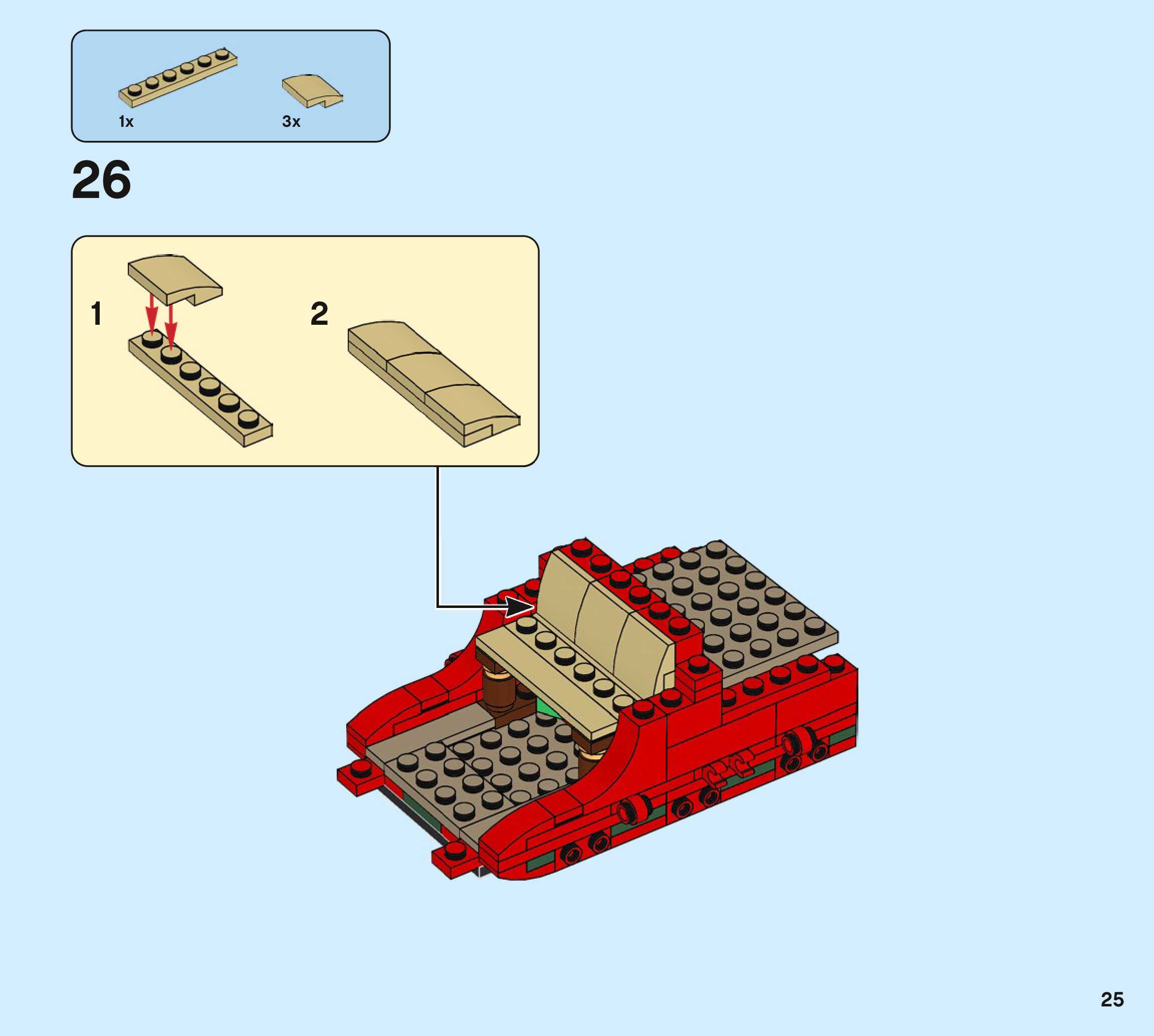 1x
3x

26

1
2

25