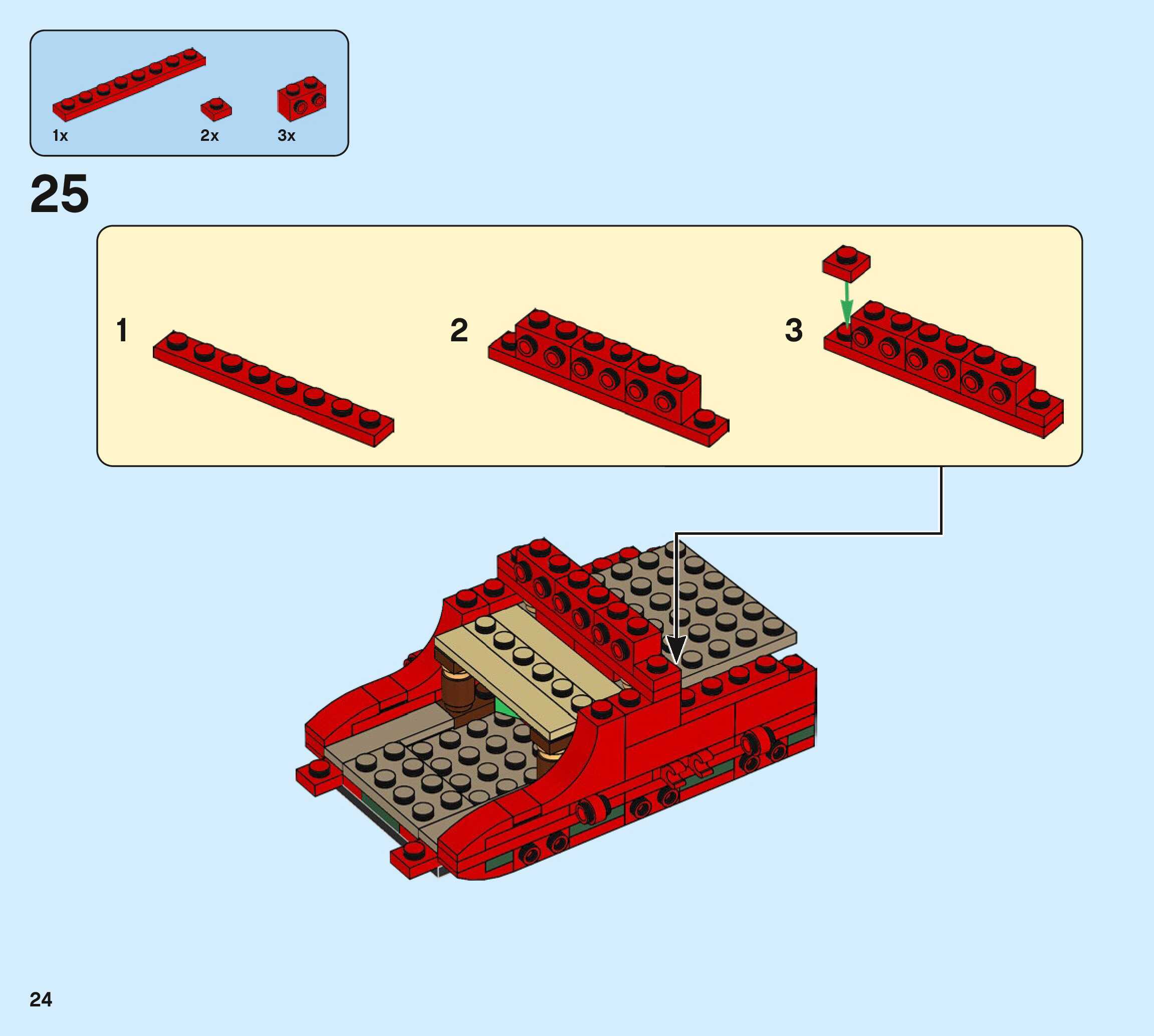 1x
2x
3x

25

1

2

3

24