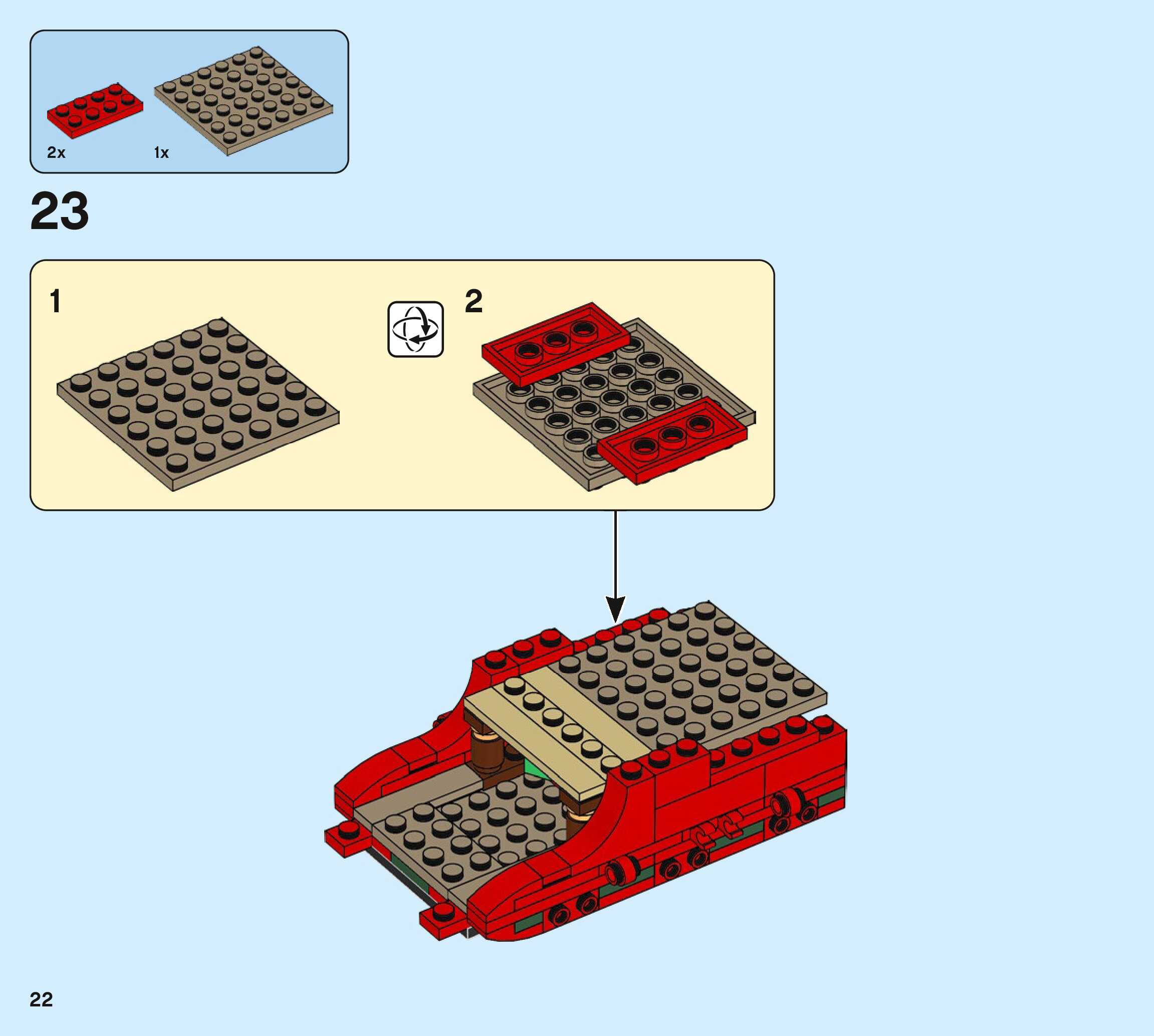 2x 1x

23

1

2

22