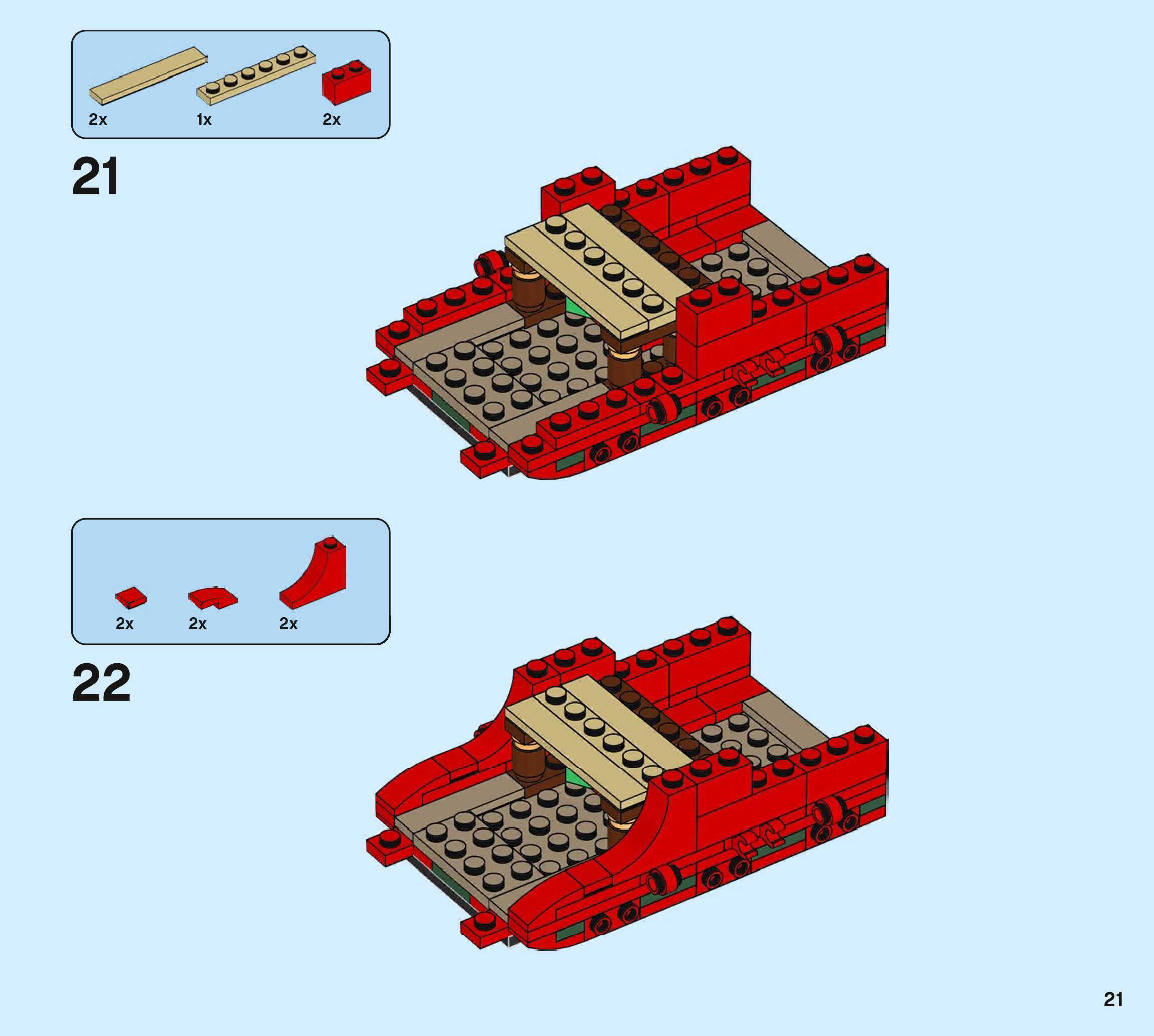 2x 1x 2x

21

2x 2x 2x

22

21