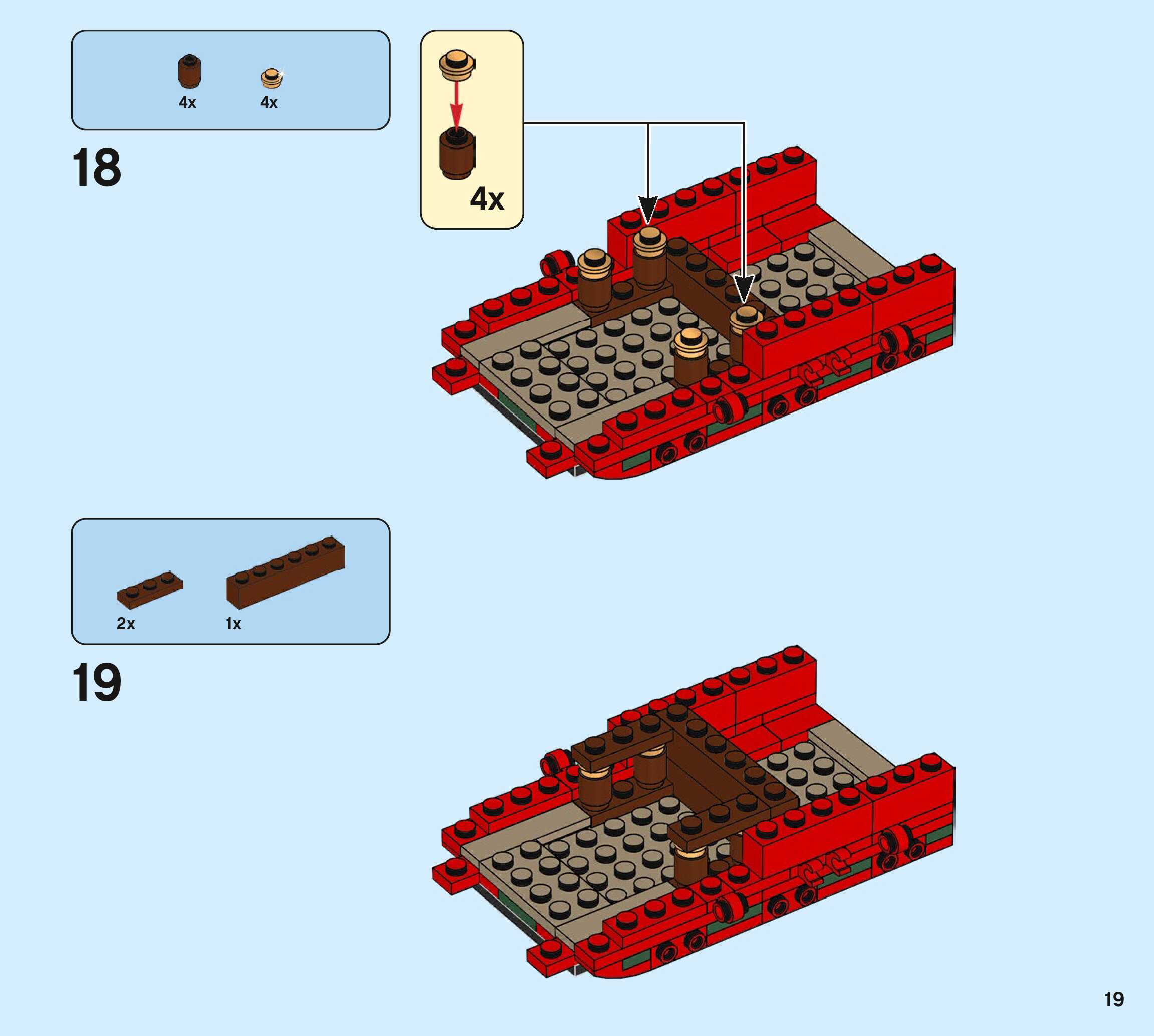 4x 4x

18

4x

2x 1x

19

19