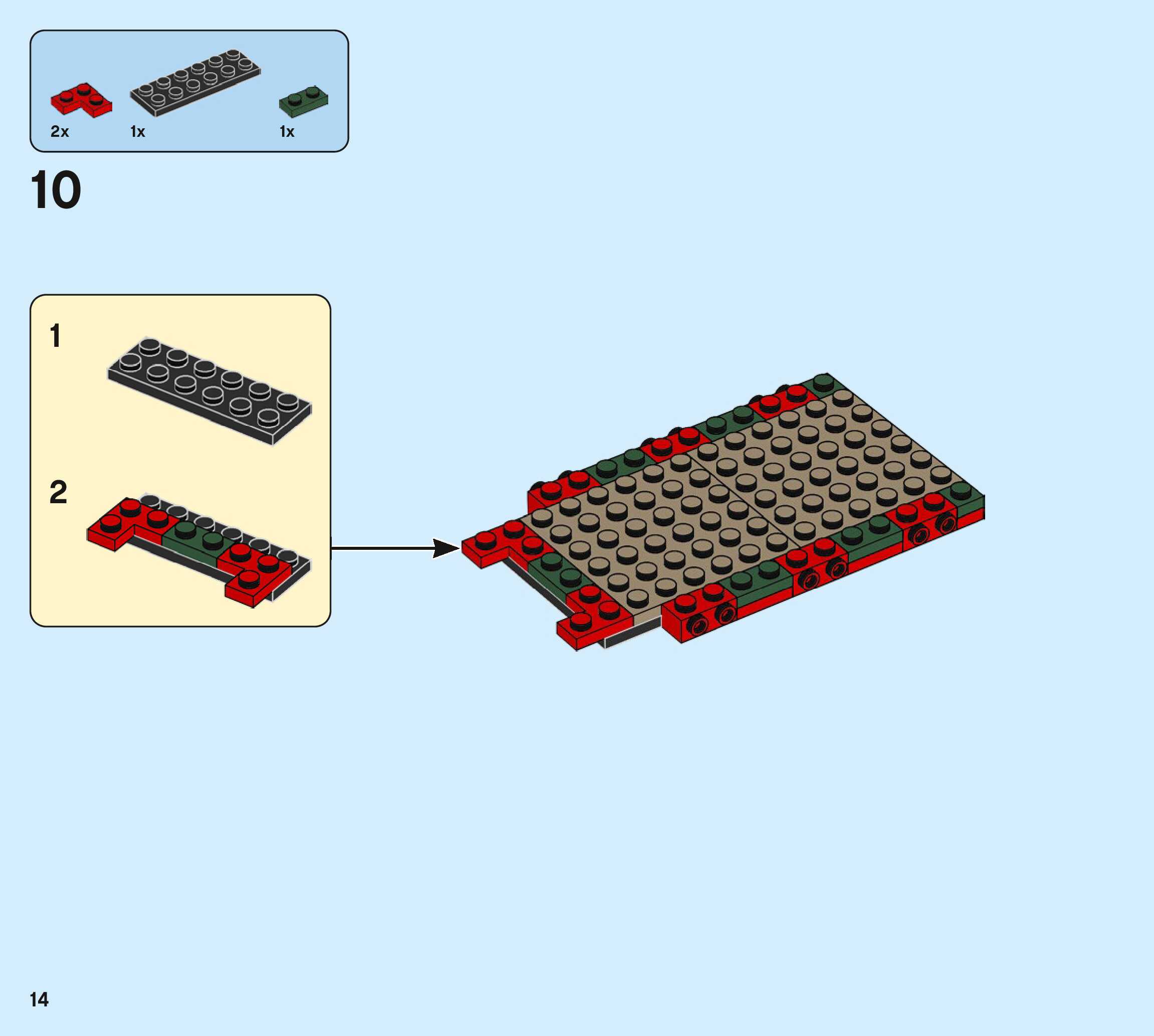 2x 1x 1x

10

1

2

14