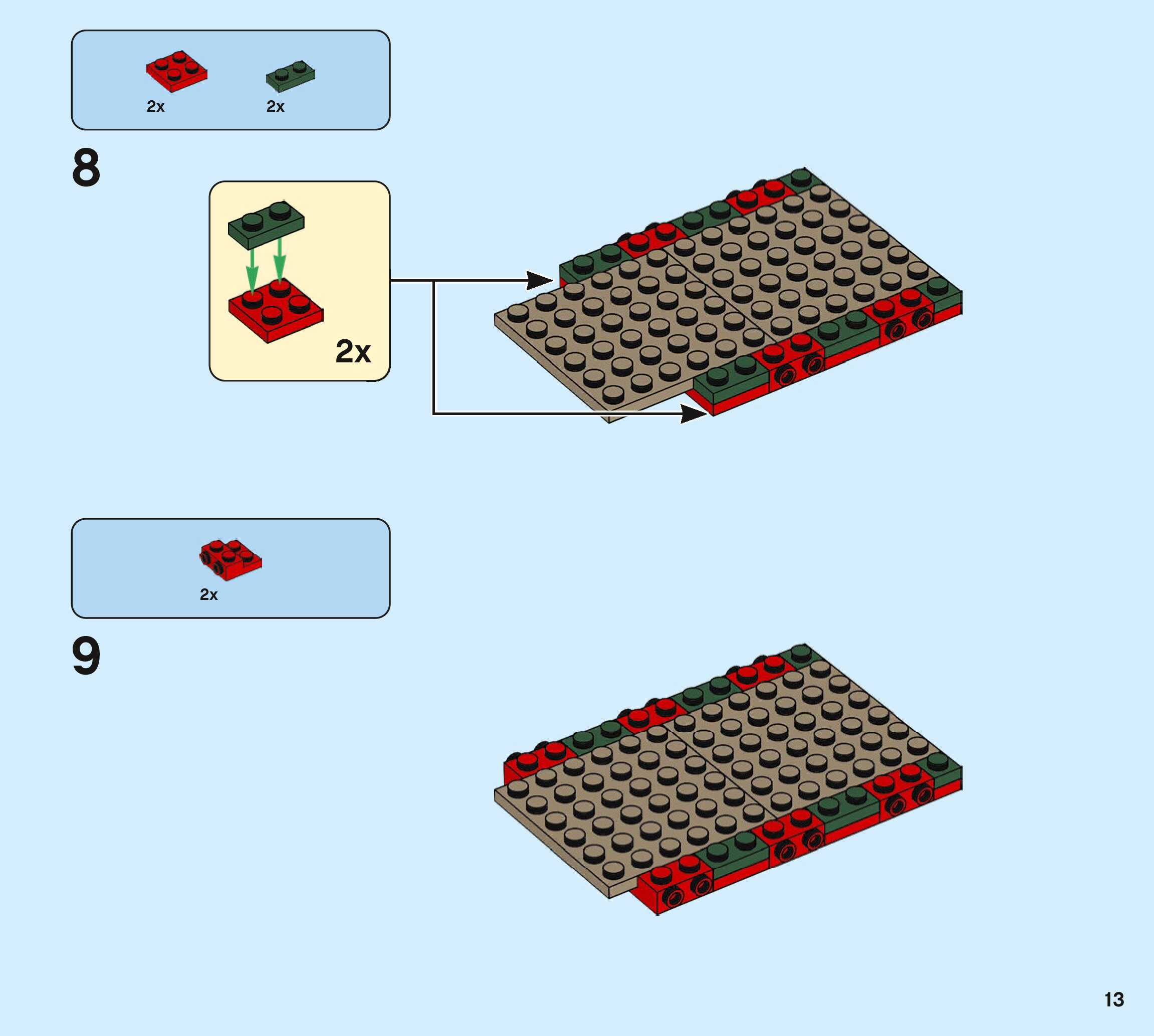 2x 2x

8

2x

2x

9

13