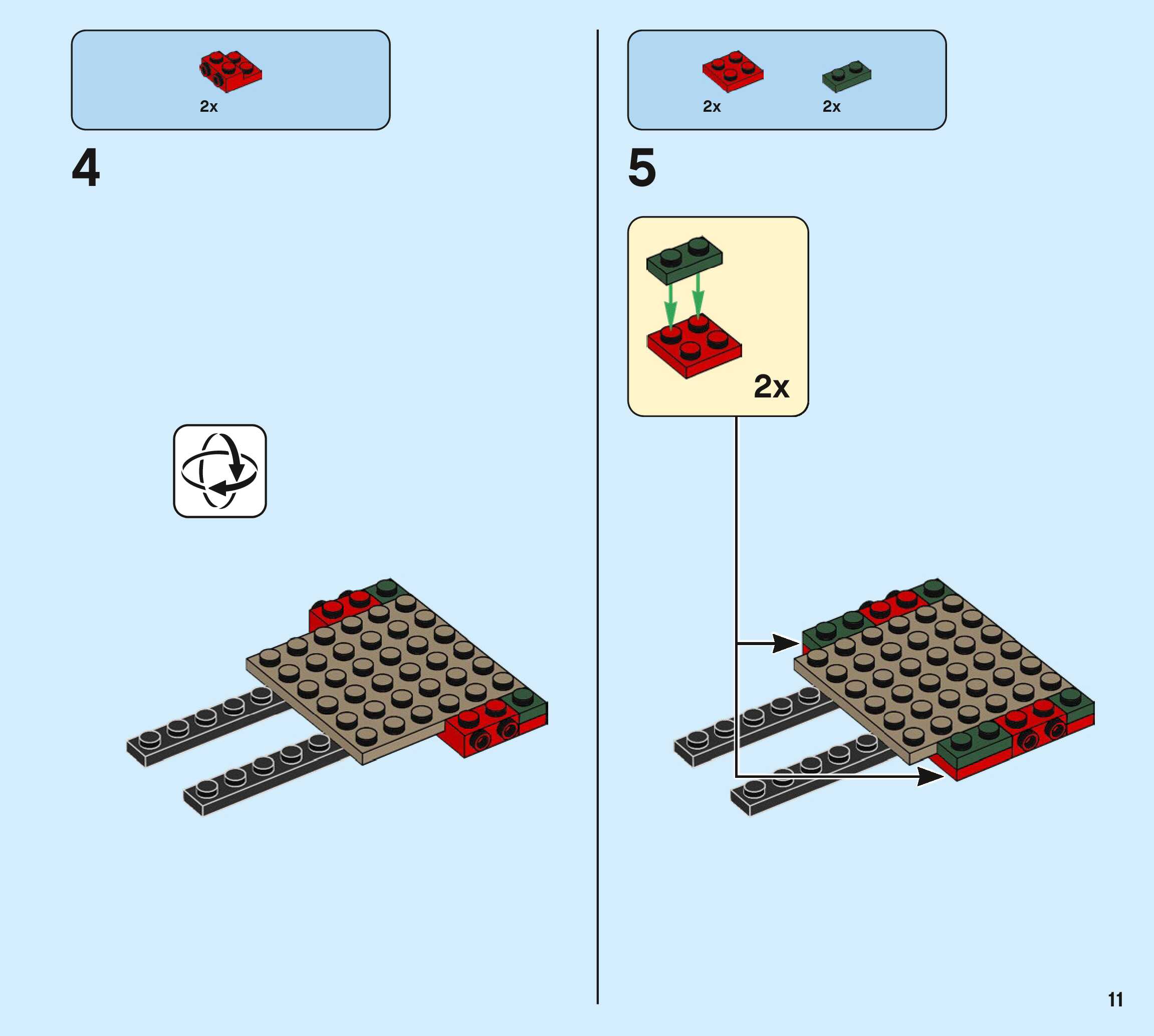 2x

4

2x

2x

5

2x

11