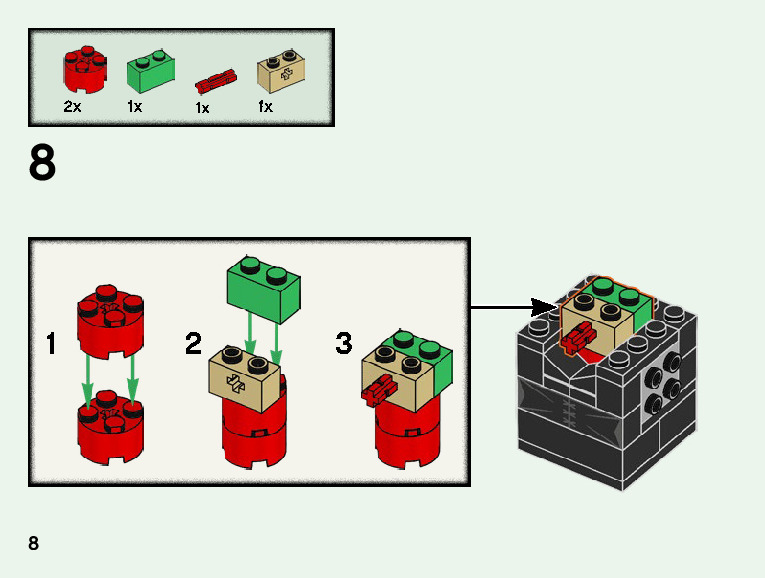 2x 1x 1x 1x

8

1 2 3

8