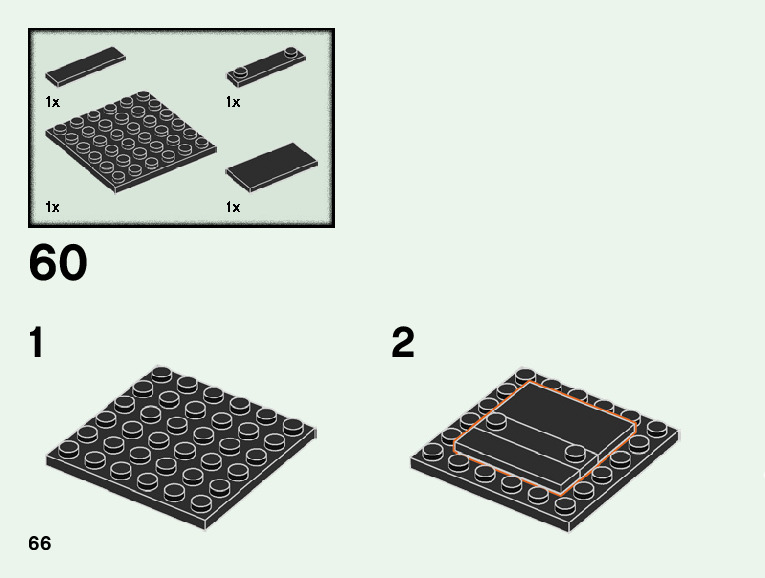 1x

1x

1x

1x

60

1

2

66