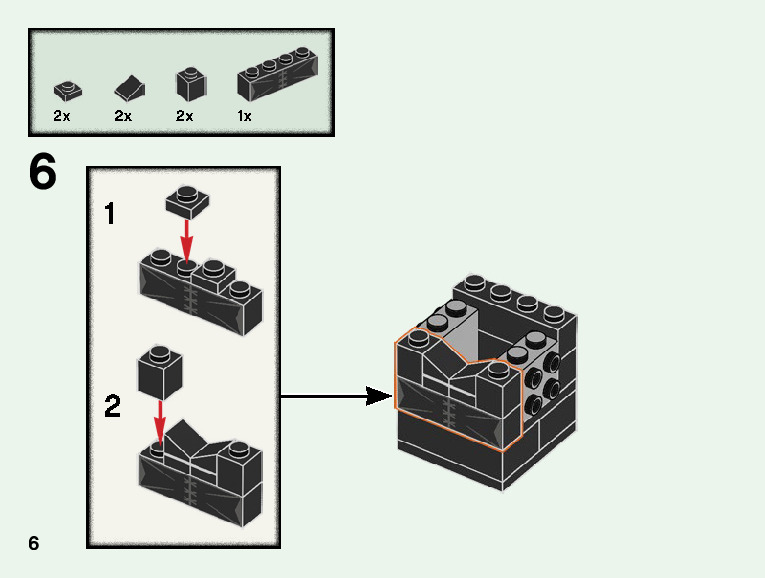 2x 2x 2x 1x

6

1

2

6