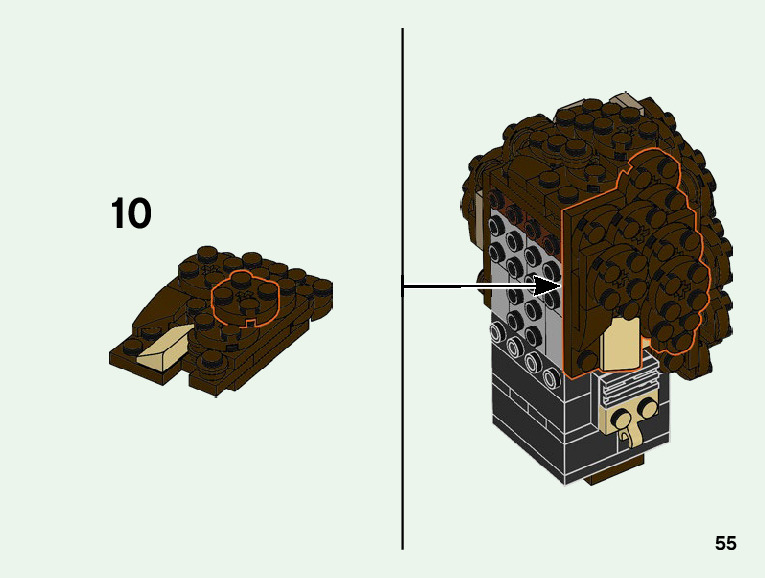 10

55