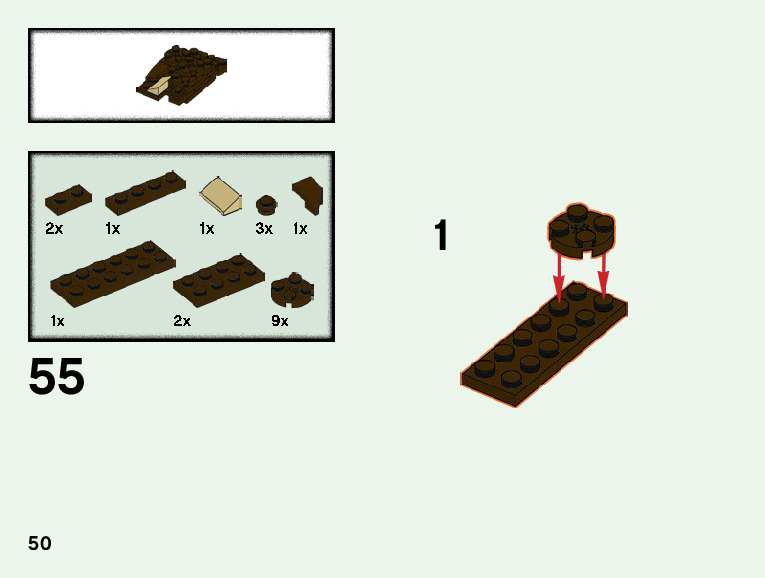 2x 1x 1x 3x 1x

1x 2x 9x

55

1

50