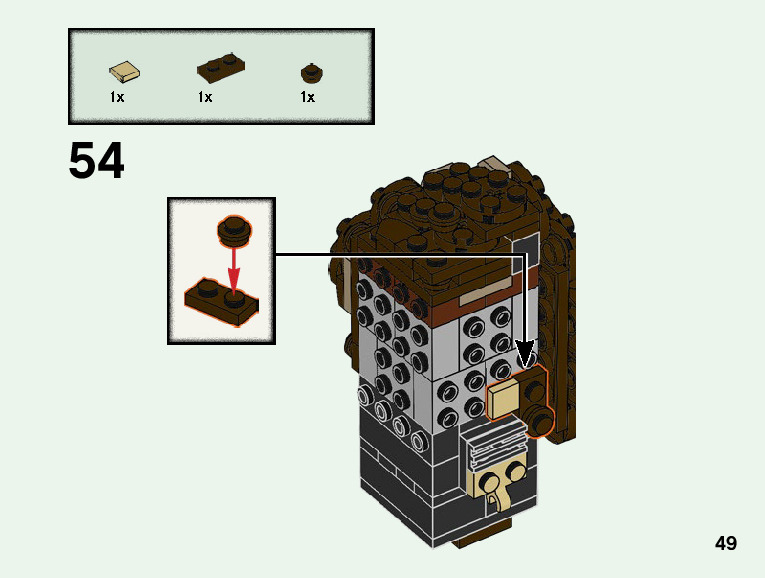 1x
1x
1x

54

49