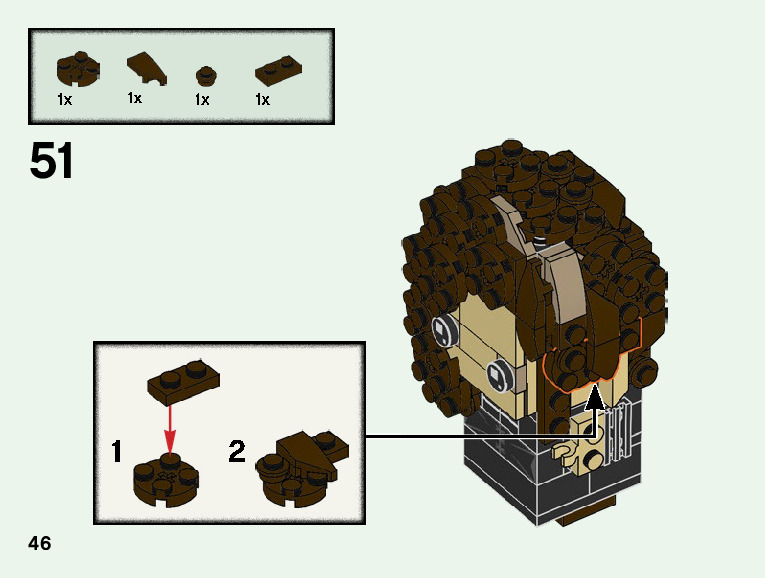 1x 1x 1x 1x

51

1

2

46