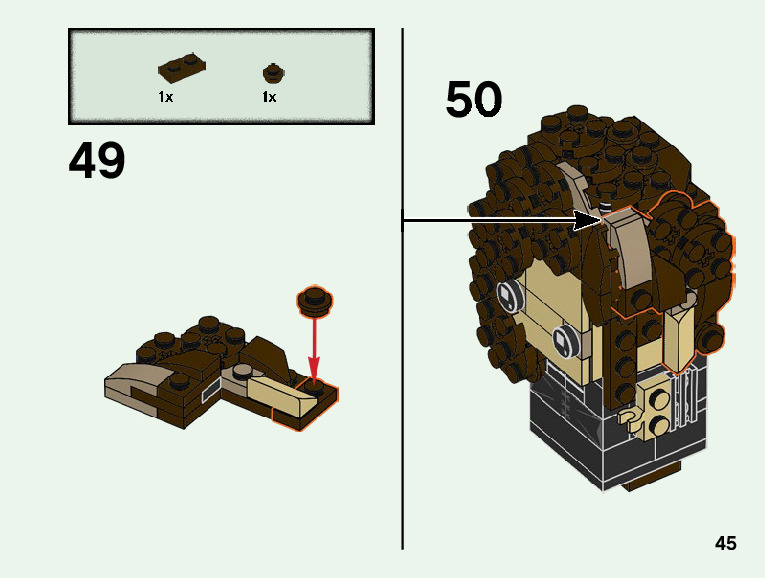 1x

1x

49

50

45