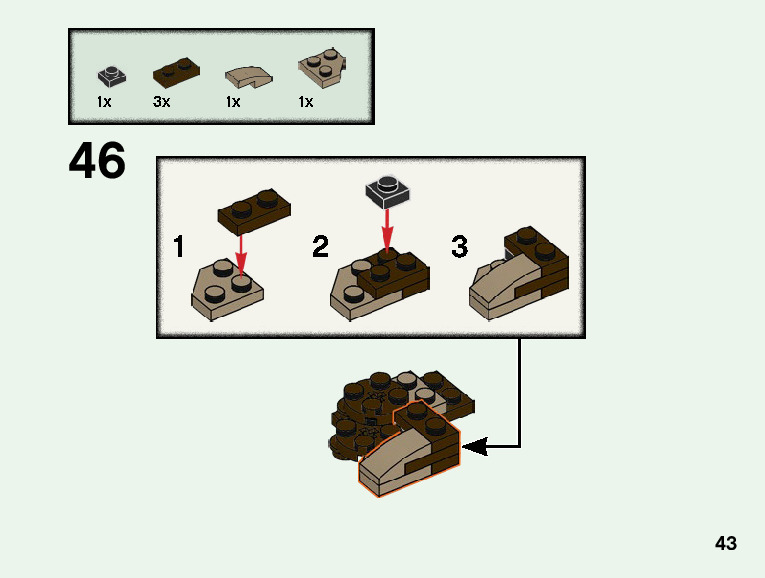 1x 3x 1x 1x

46

1

2

3

43