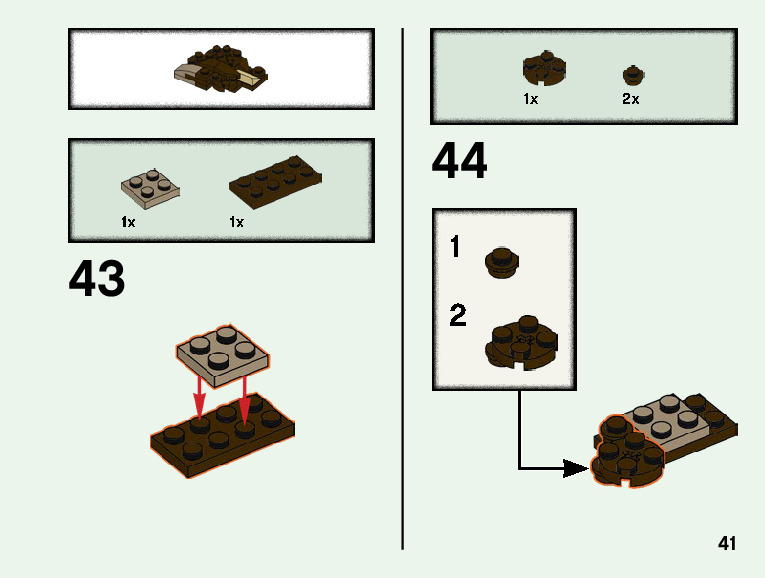 1x 1x

43

1x 2x

44

1

2

41