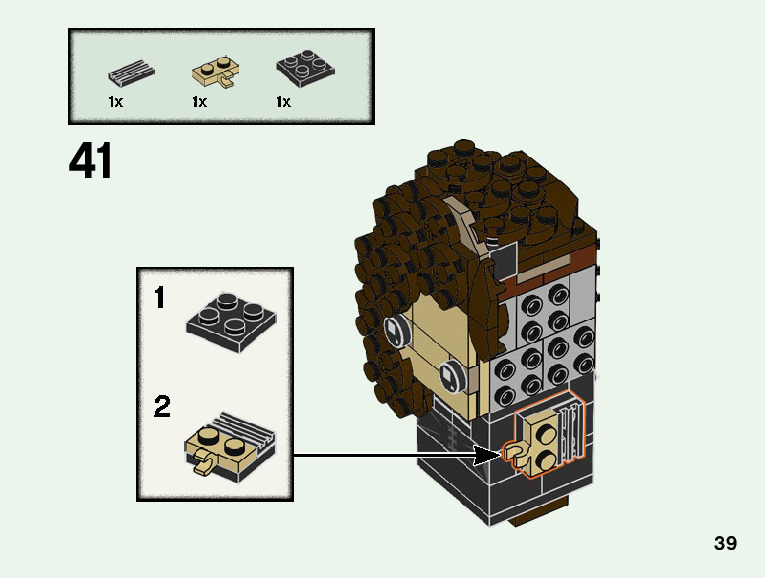 1x 1x 1x

41

1

2

39