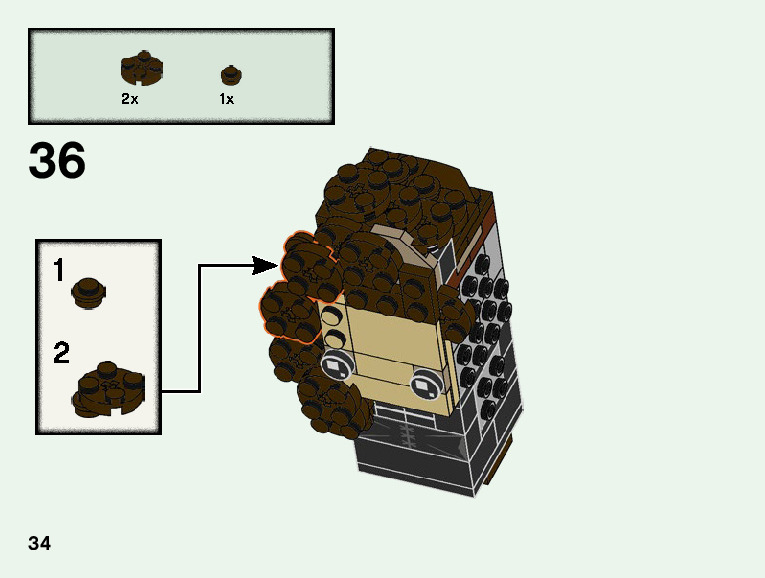 2x
1x

36

1

2

34