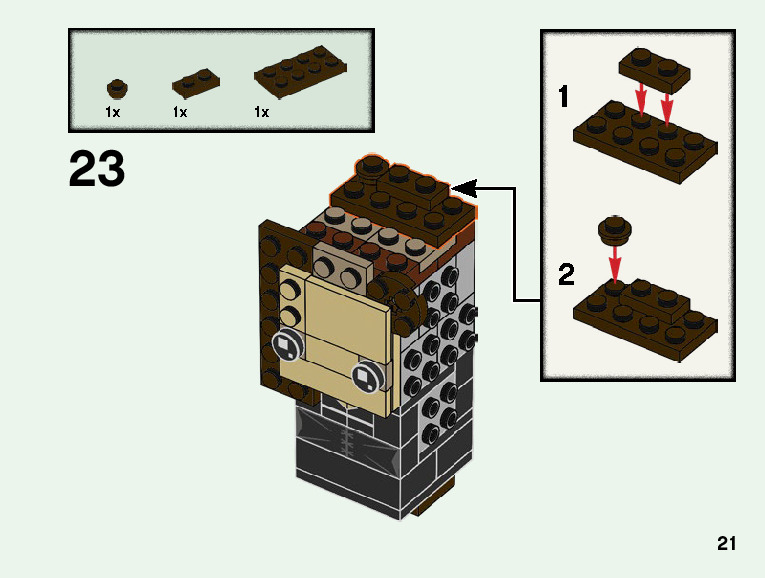 1x 1x 1x

23

1

2

21