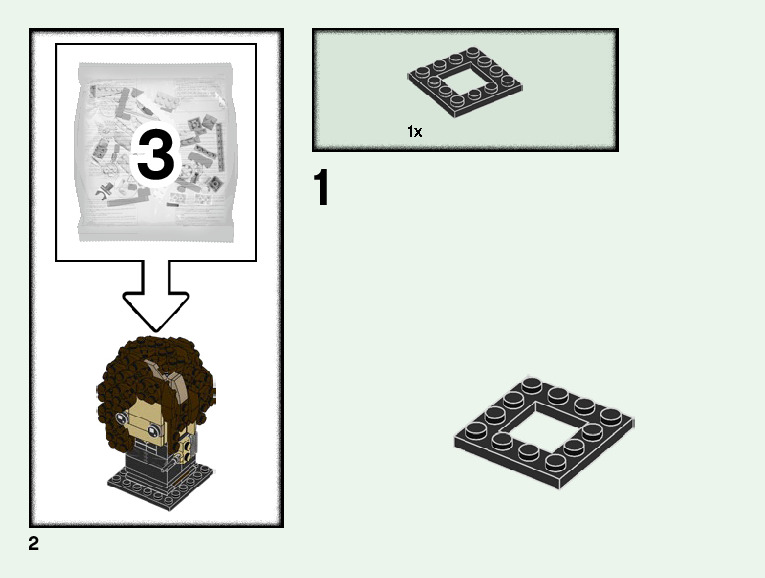 3

1x

1

2