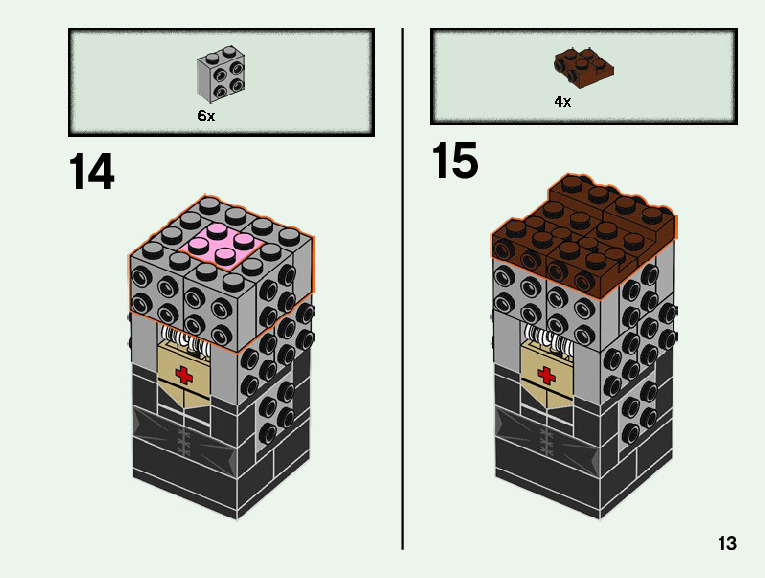 6x

14

4x

15

13