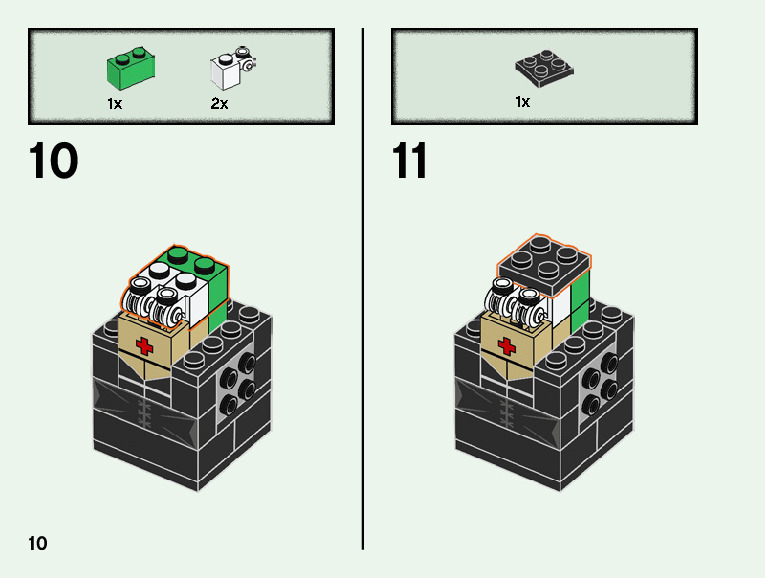 1x 2x

10

1x

11

10