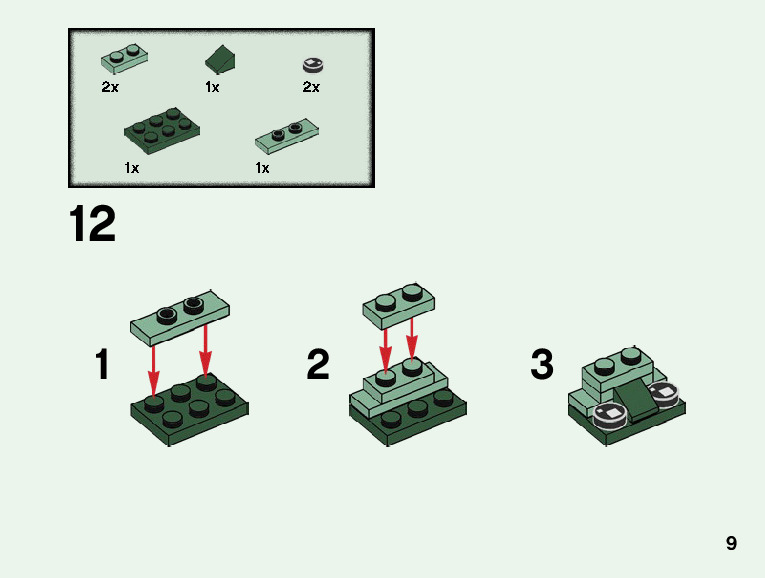 2x
1x
2x
1x
1x

12

1

2

3

9