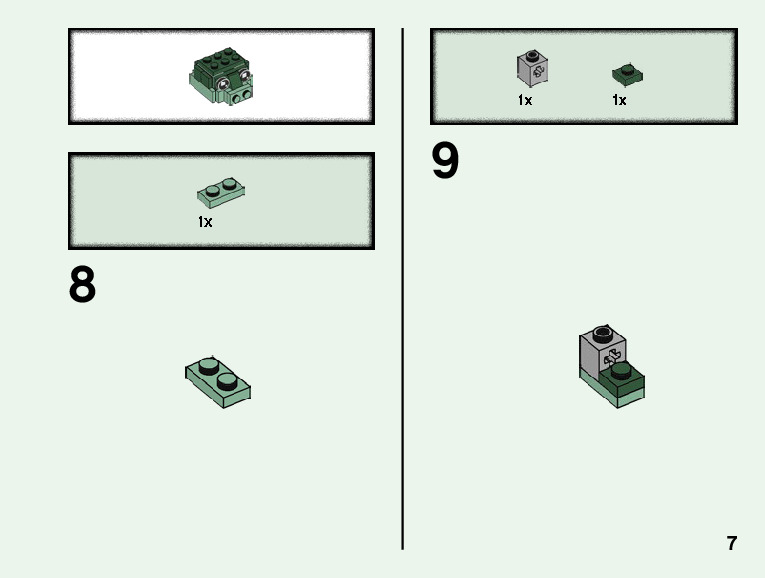 1x

8

1x

1x

9

7