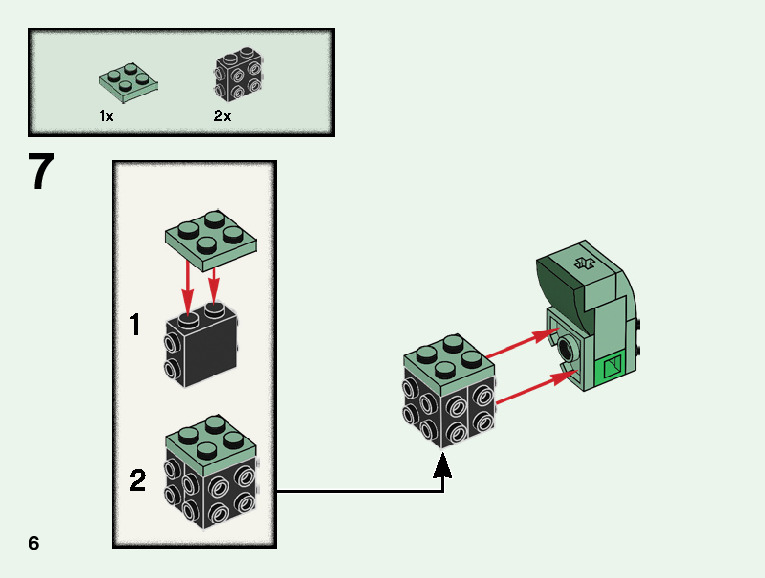 1x

2x

7

1

2

6