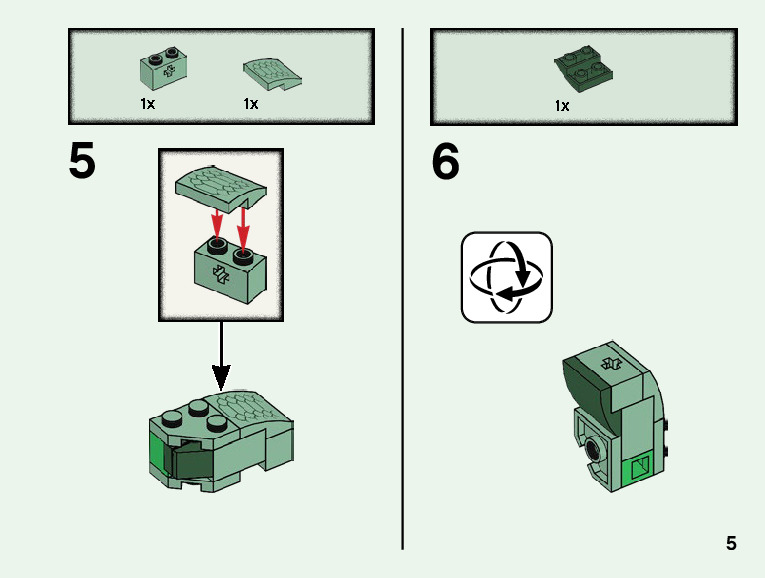 1x
1x

5

1x

6

5