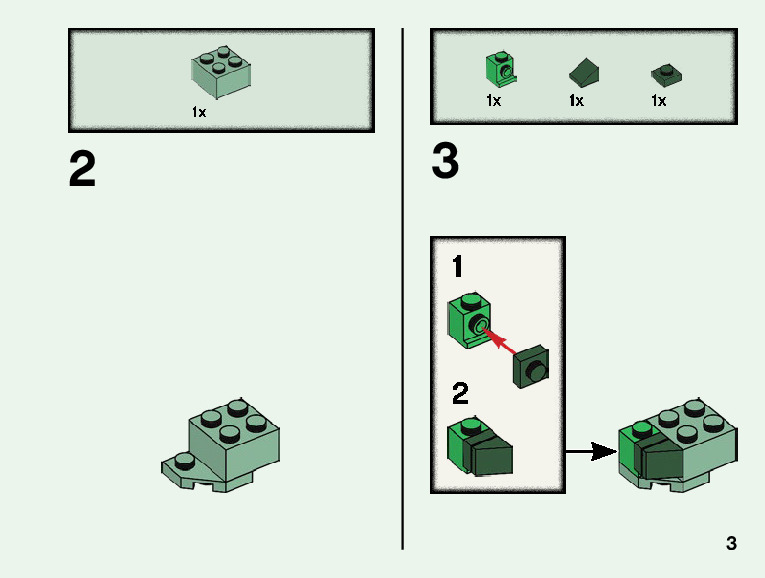 1x

2

1x 1x 1x

3

1

2

3