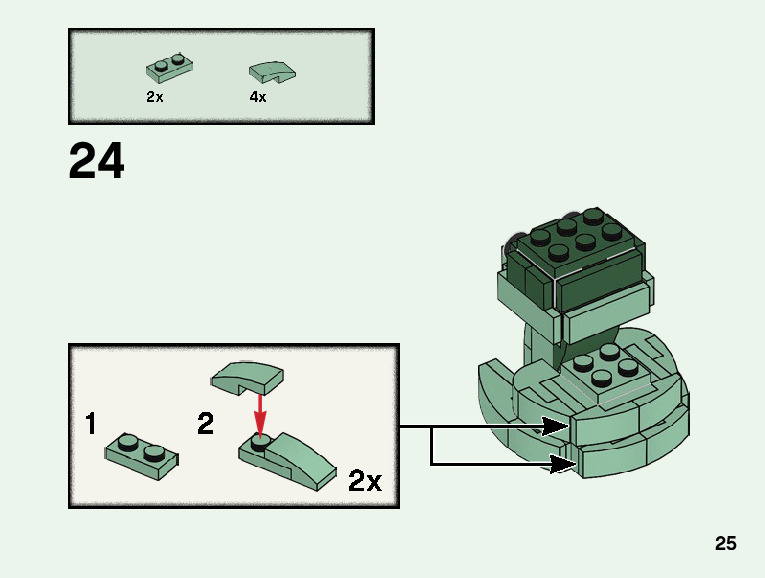 2x 4x

24

1

2

2x

25