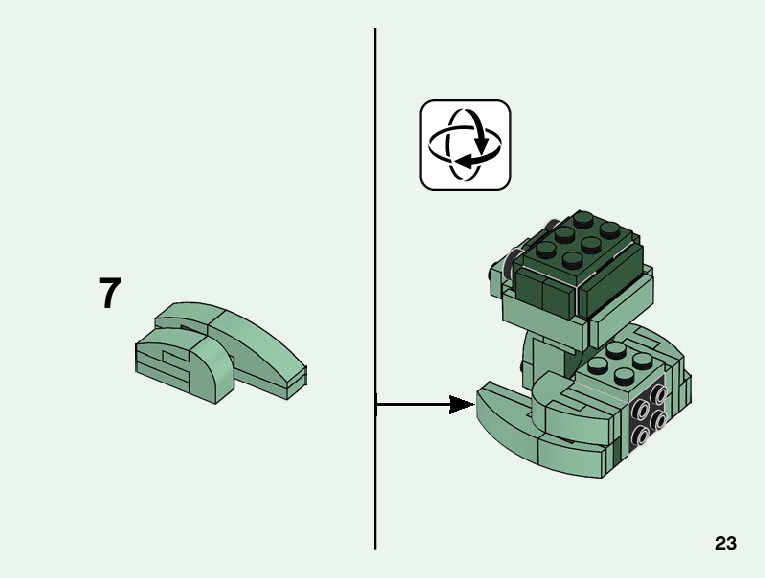 7

23