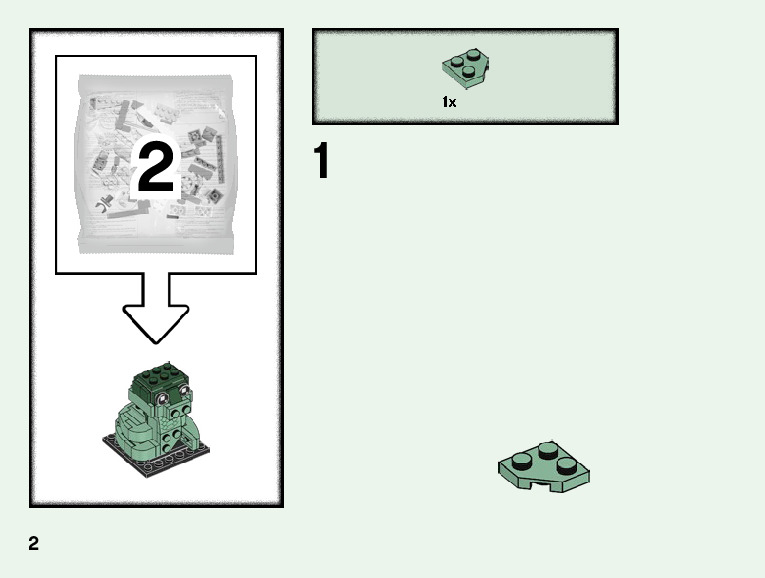 2

1x

1

2