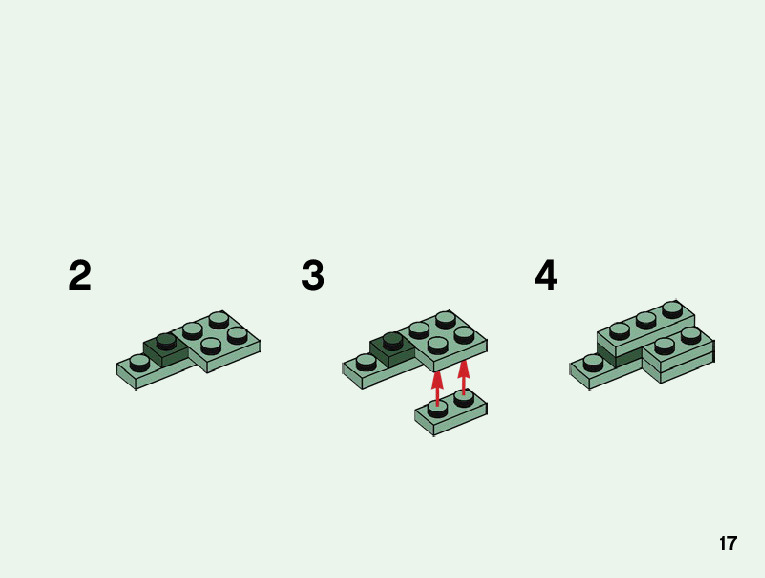 2

3

4

17