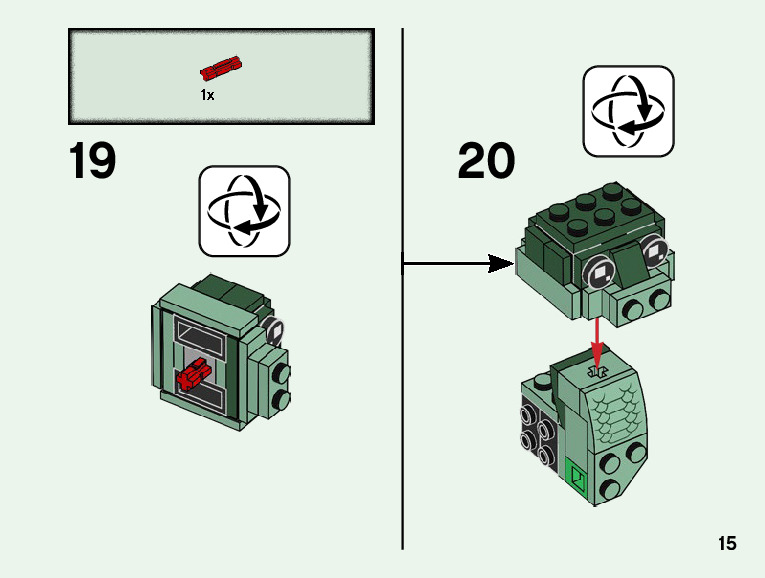 1x

19

20

15