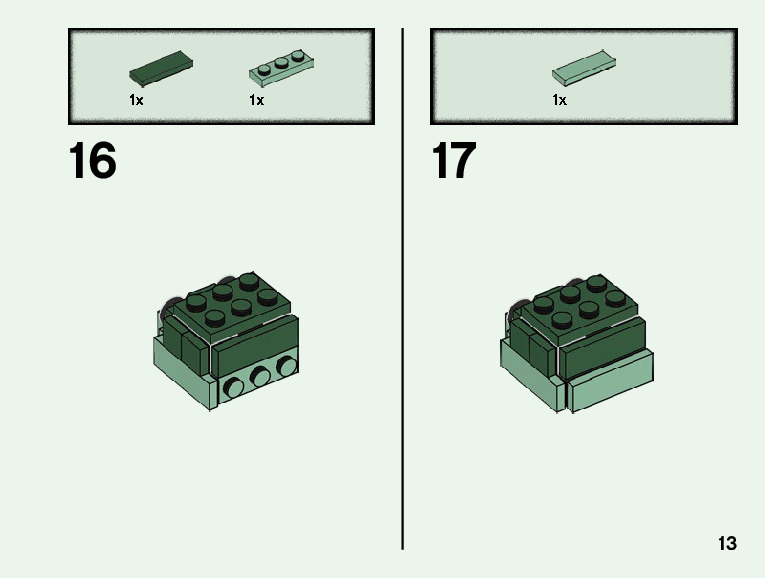 1x

1x

16

1x

17

13