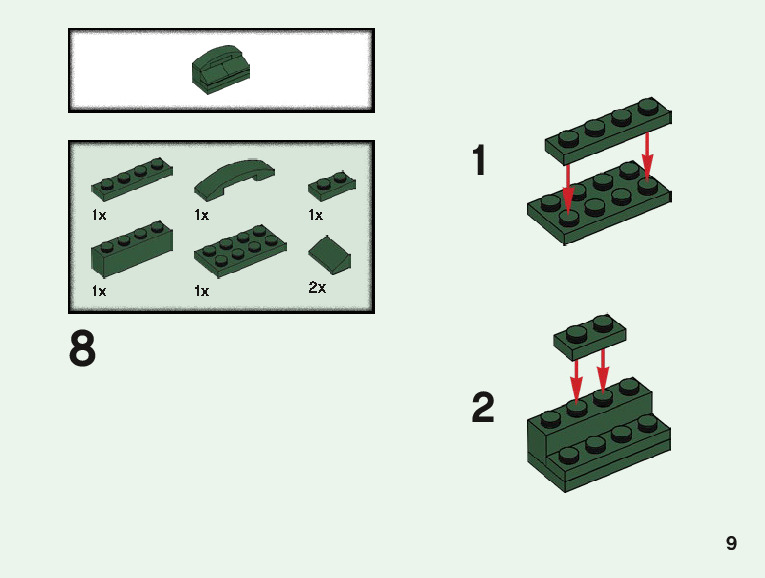 1x
1x
1x
1x
1x
2x

8

1

2

9