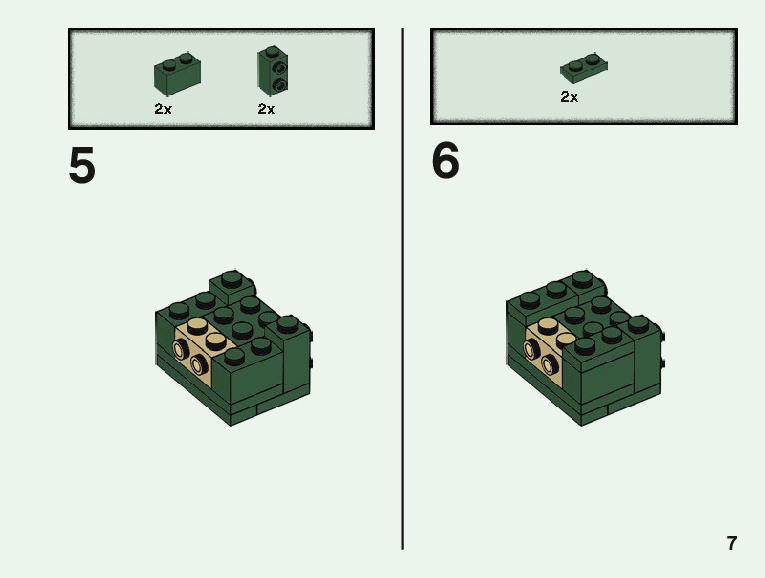 2x 2x

5

2x

6

7