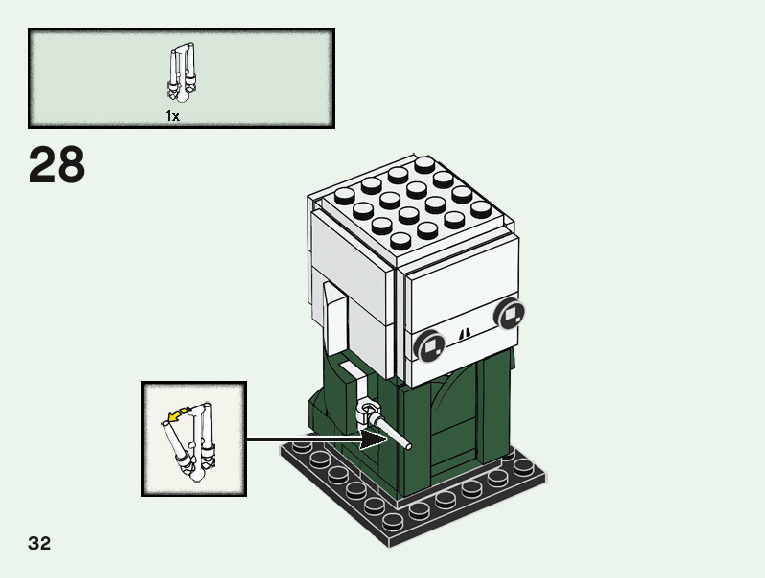 1x

28

32