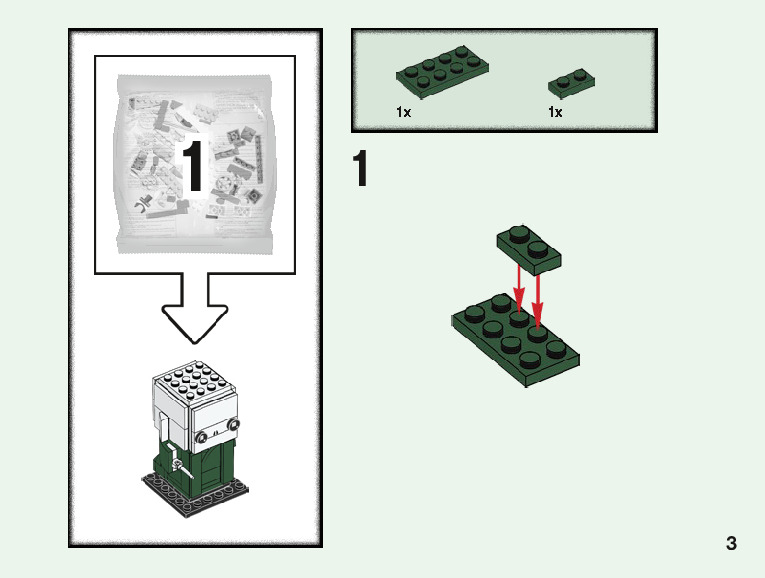 1

1x

1x

1

3